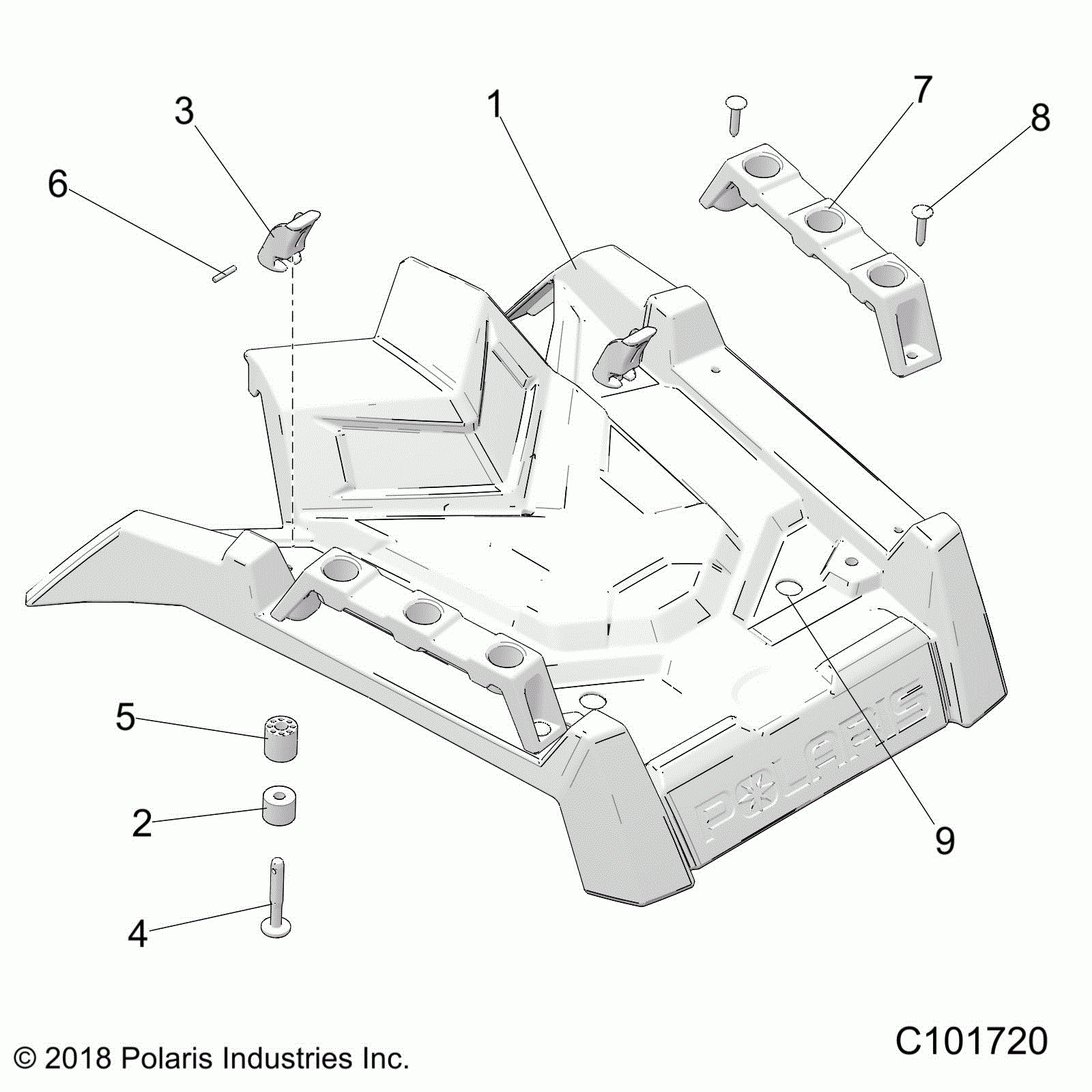 3
1
7
8
6
5
2
4
9
POLARIS
© 2018 Polaris Industries Inc.
C101720