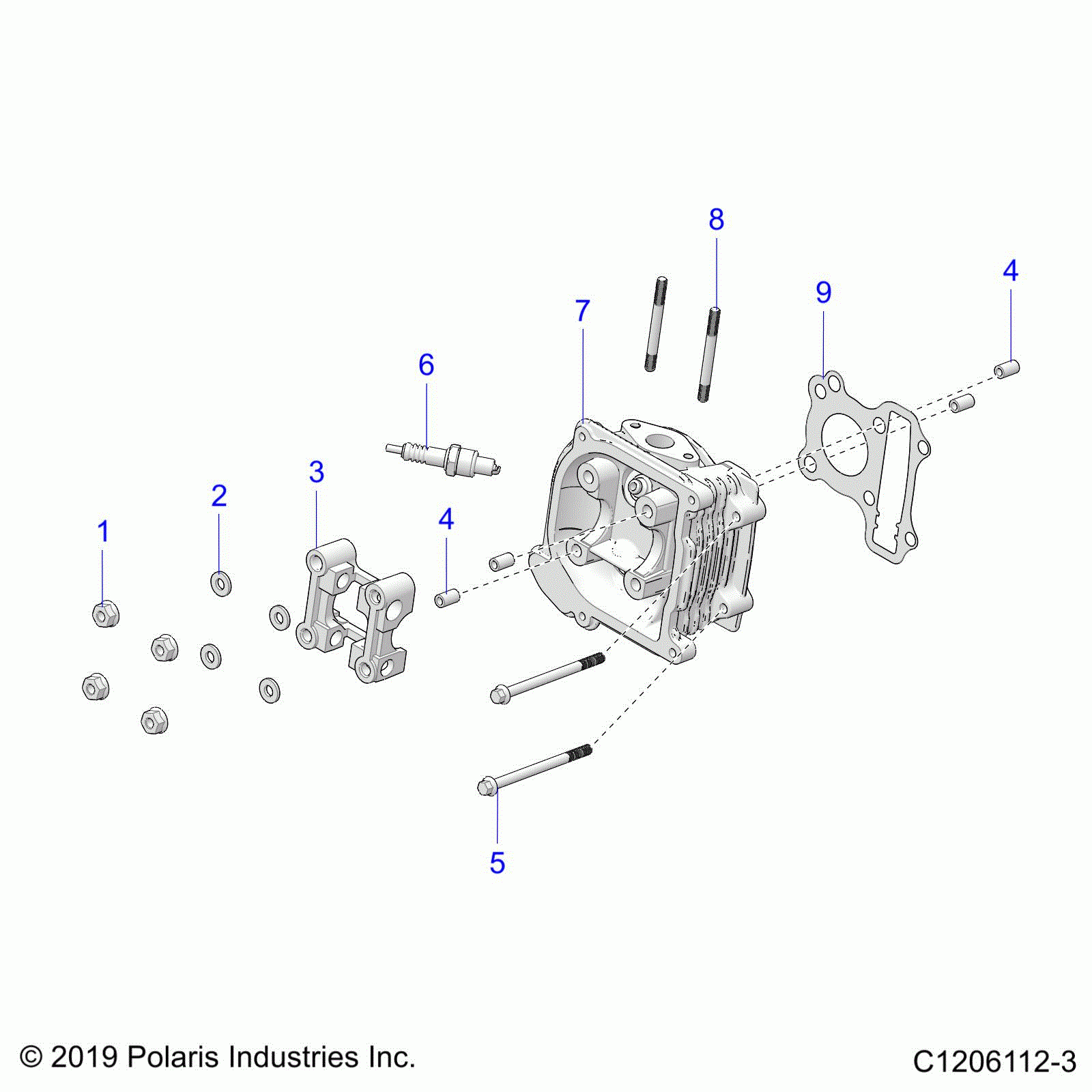 8
4
9
7
6
3
2
4
1
5
© 2019 Polaris Industries Inc.
C1206112-3