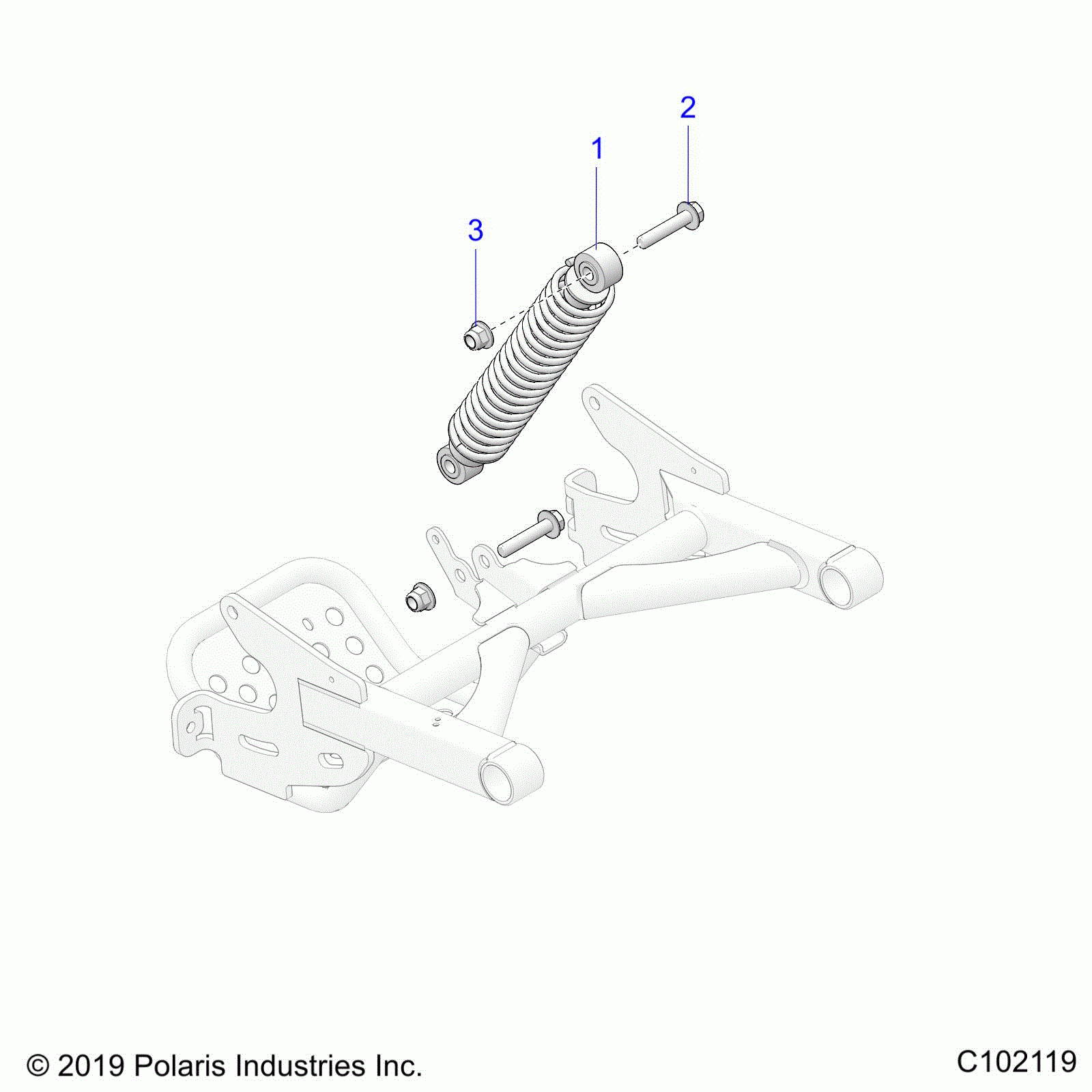 2

1

3

© 2019 Polaris Industries Inc.

C102119