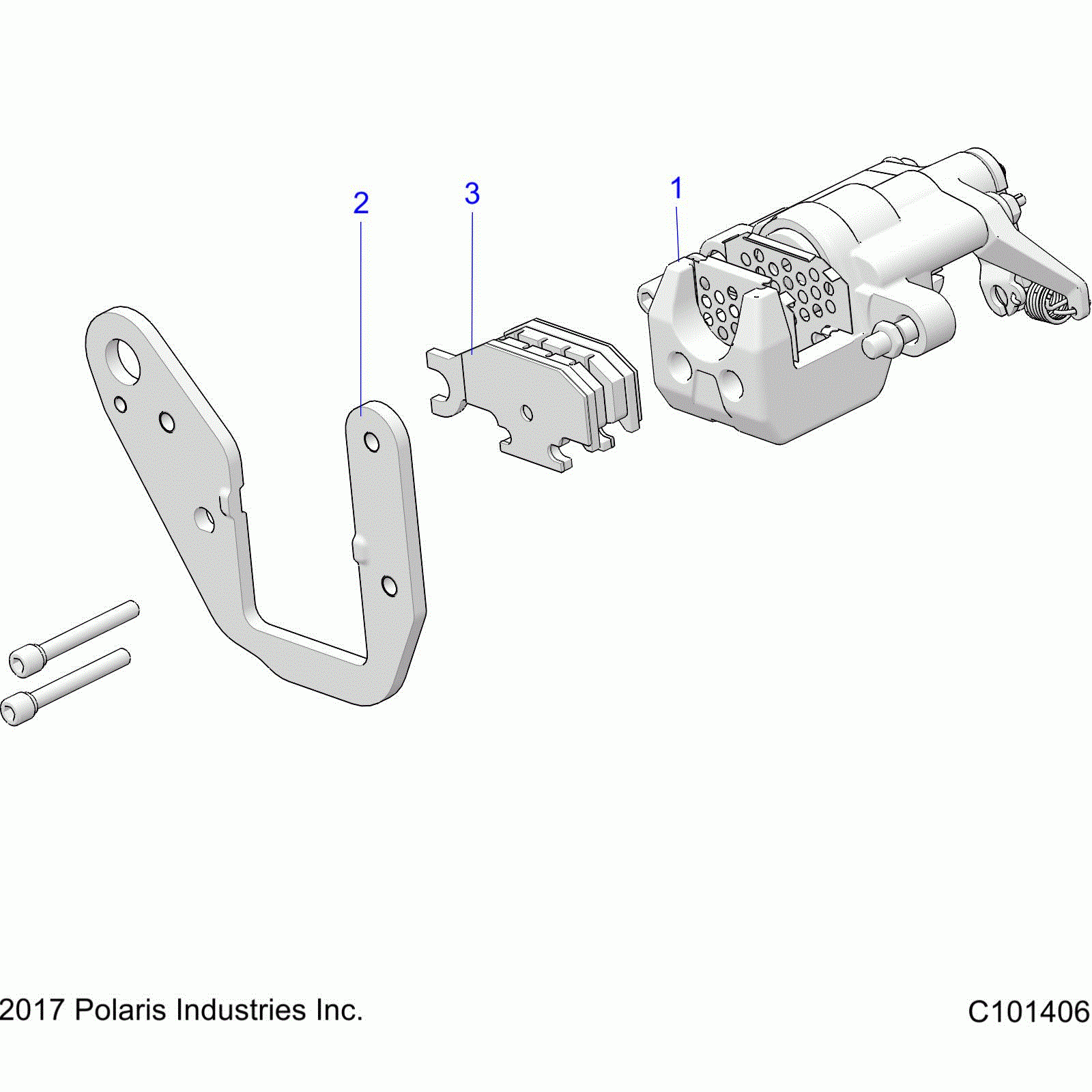 2

3

1

2017 Polaris Industries Inc.

C101406