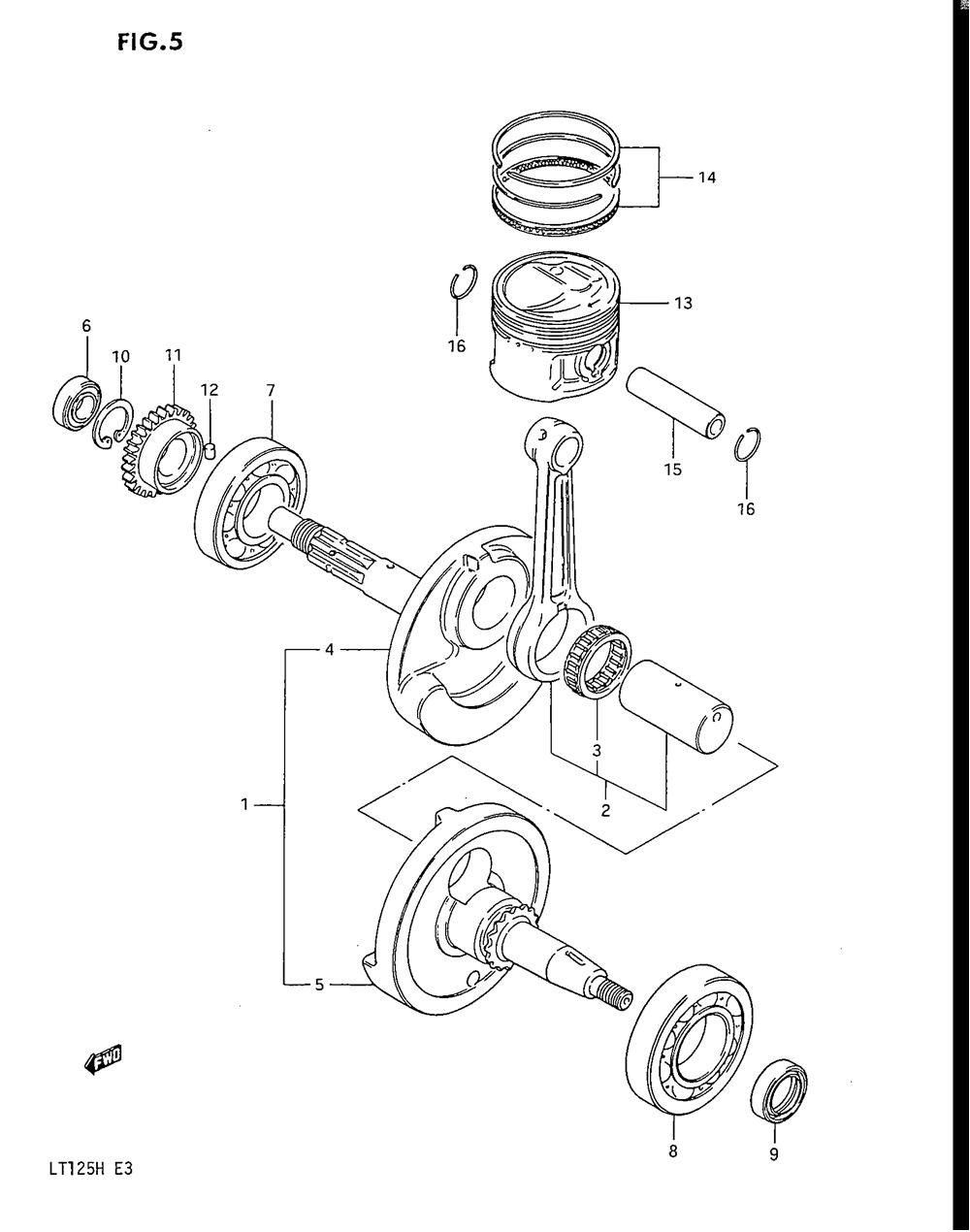 FIG.5

14

13

16

6

10

11

12

7

15

16

4

3

2

1

5

FWD

8

9

LT125H E3