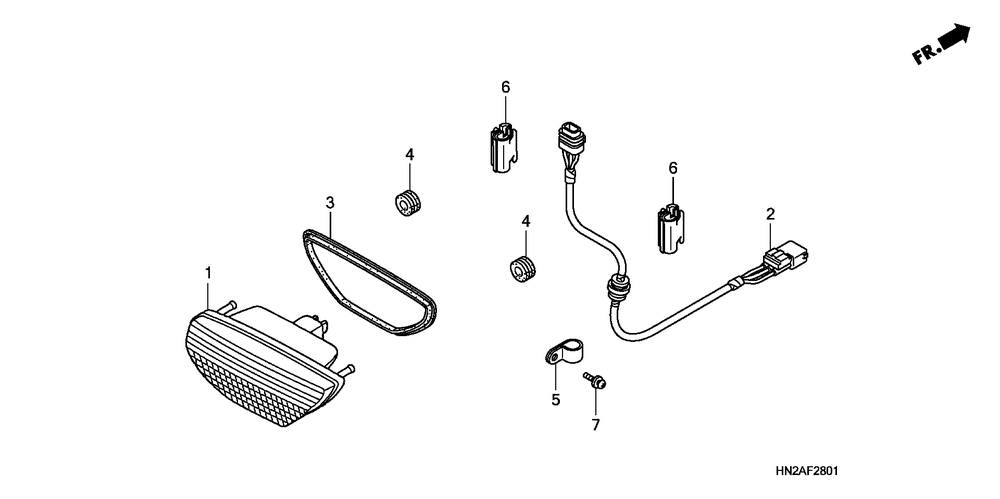 FR.

6

4

3

6

2

4

1

5

7

HN2AF2801