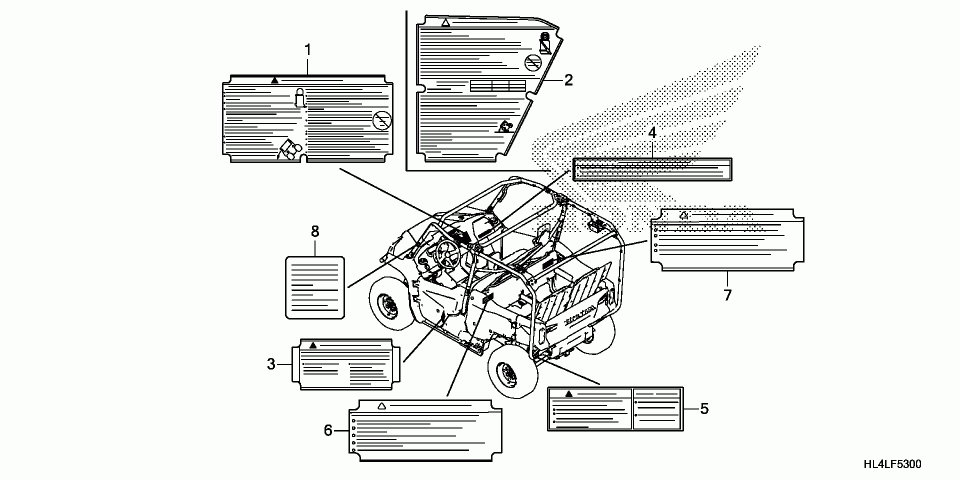 1
2
4
8
7
3
5
6
HONDA
HL4LF5300