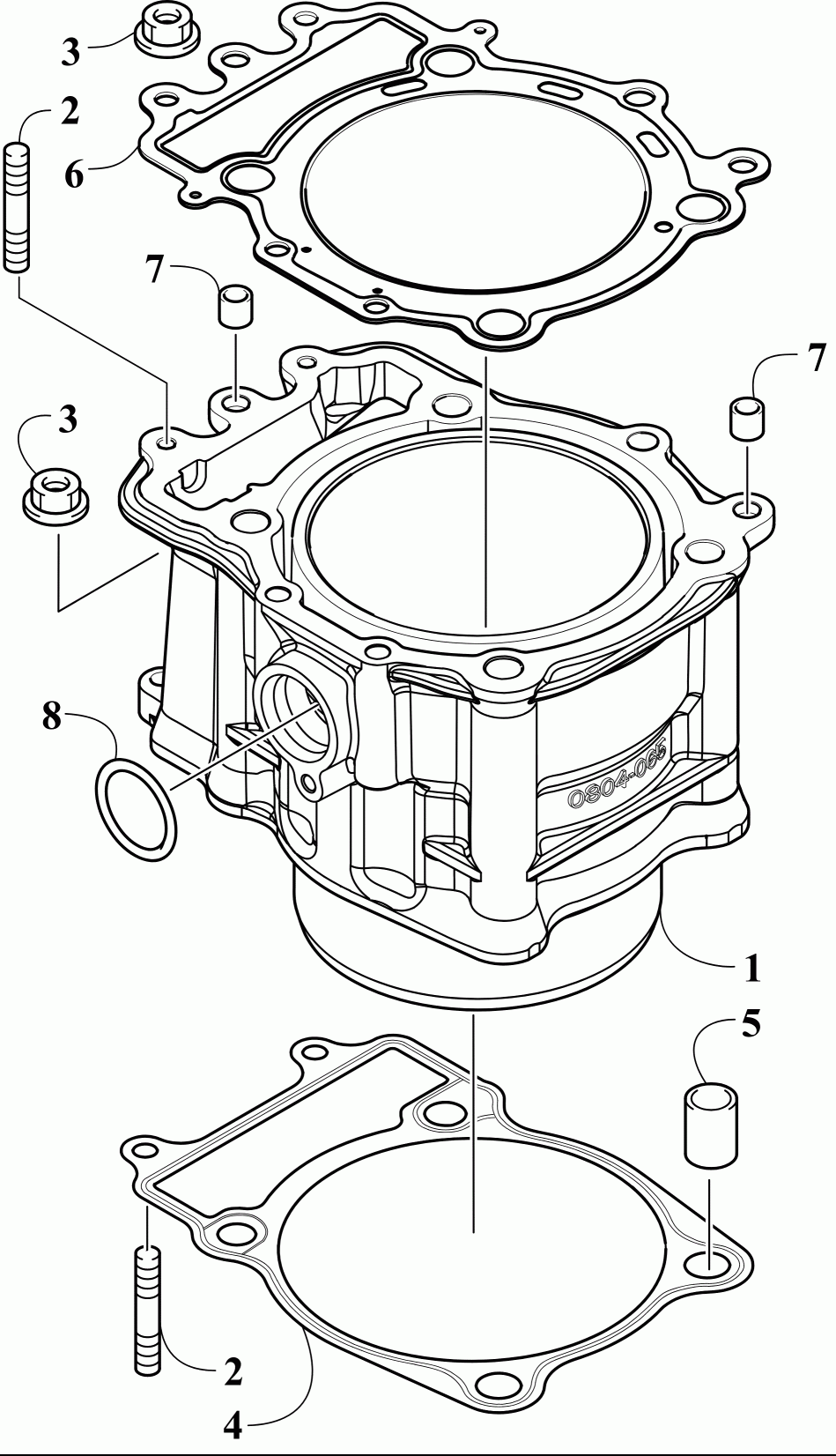 3
2
6
7
7
3
8
0804-065
1
5
2
4