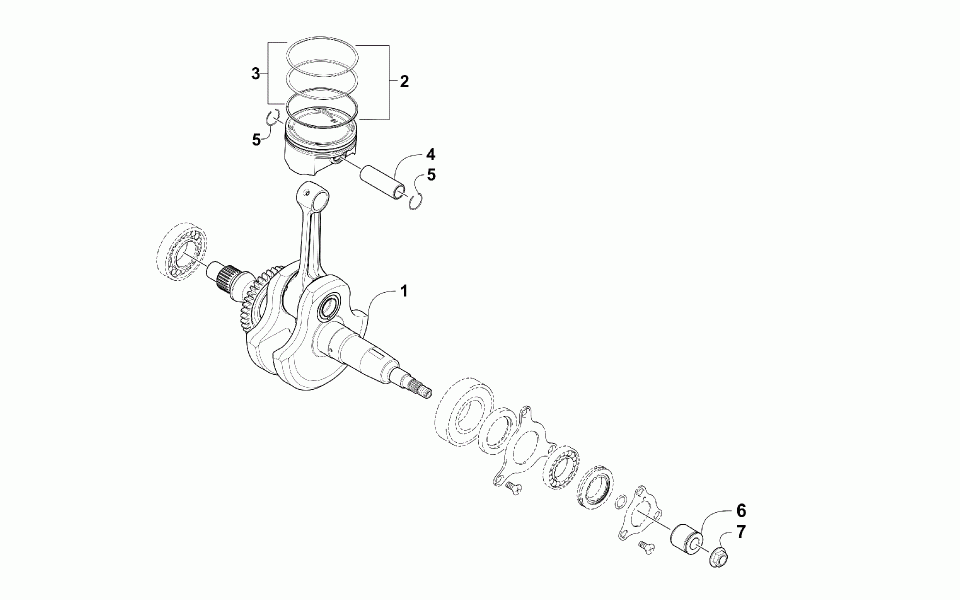 3
2
5
4
5
1
6
7