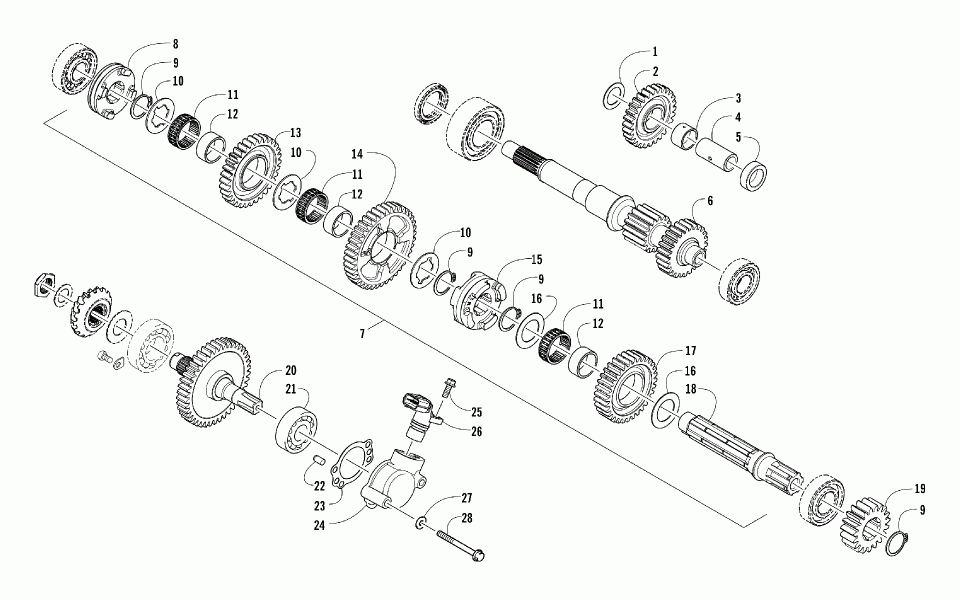 8
9
10
11
12
13
10
11
12
14
1
2
3
4
5
6
10
9
15
9
16
11
12
7
17
16
18
20
21
25
26
22
23
24
27
28
19
9