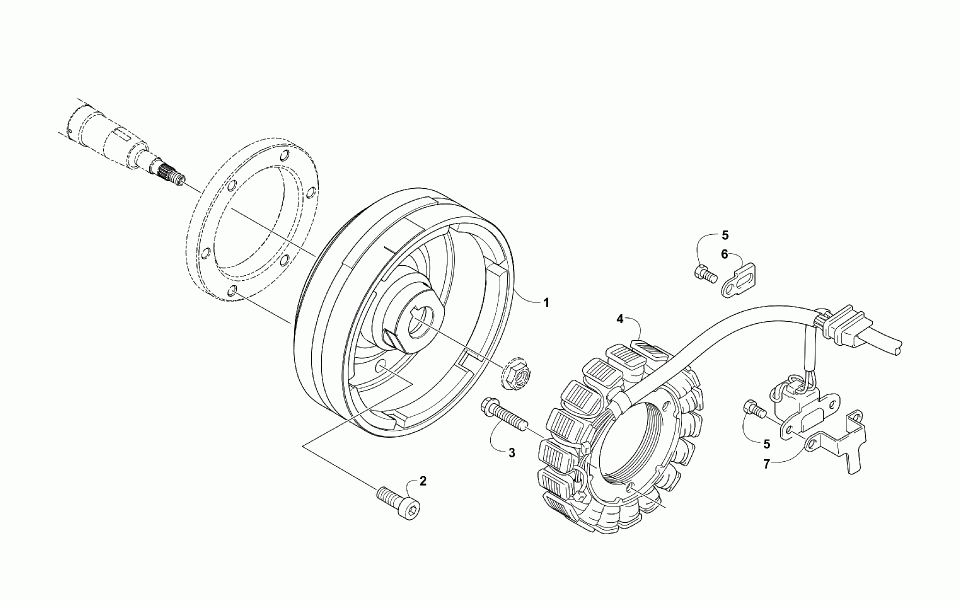 5
6
1
4
5
7
3
2