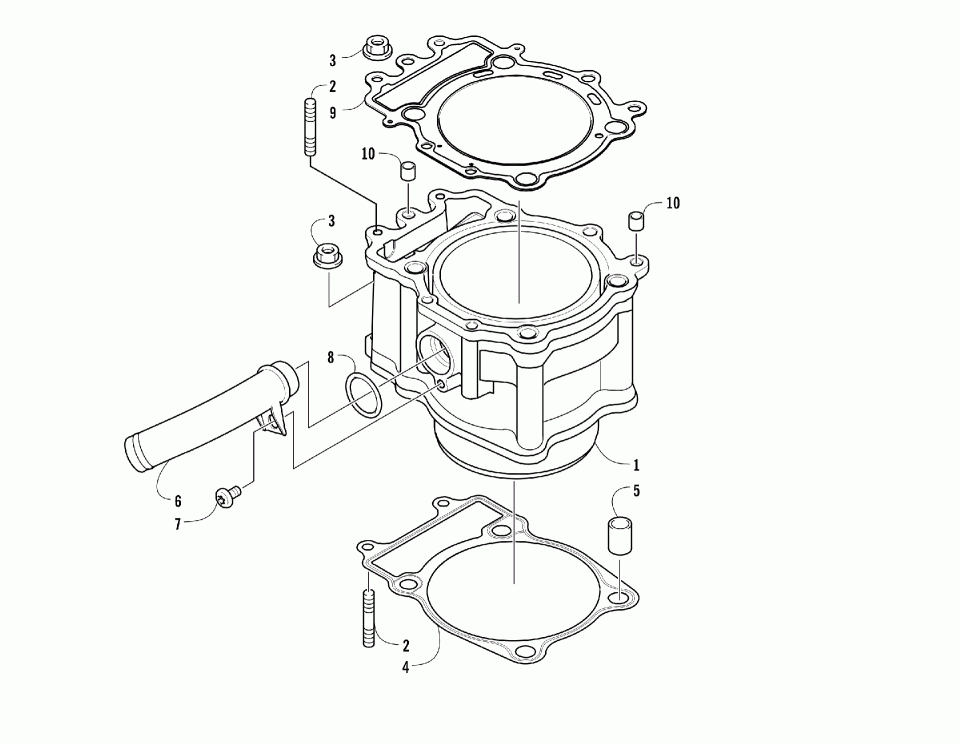 3
2
9
10
10
3
8
1
6
7
5
2
4