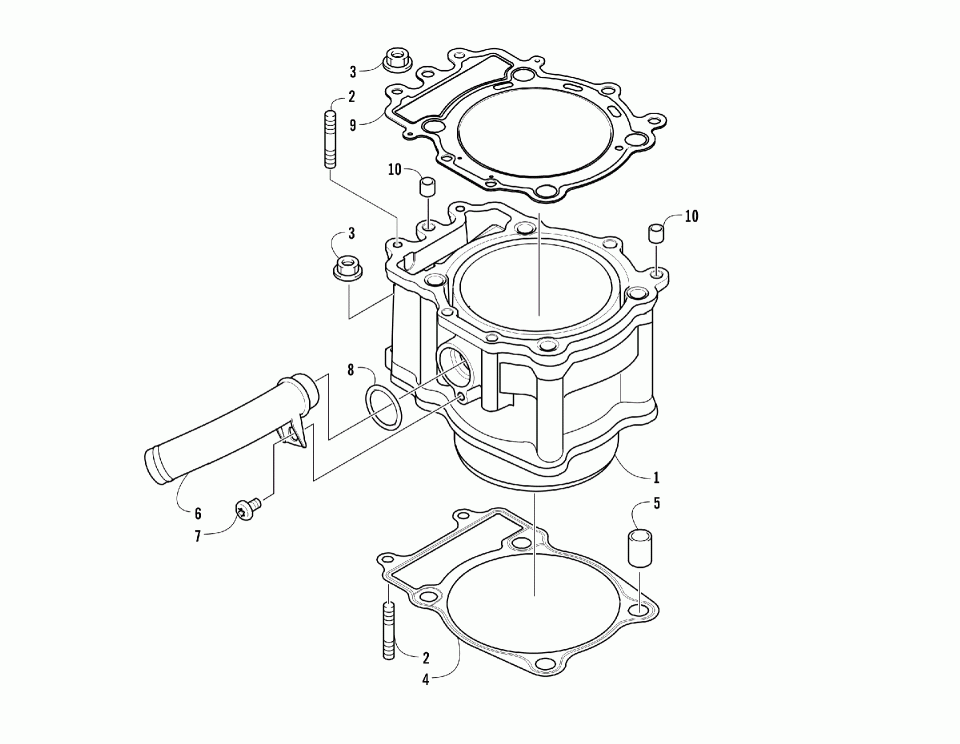 3
2
9
10
10
3
8
1
6
7
5
2
4