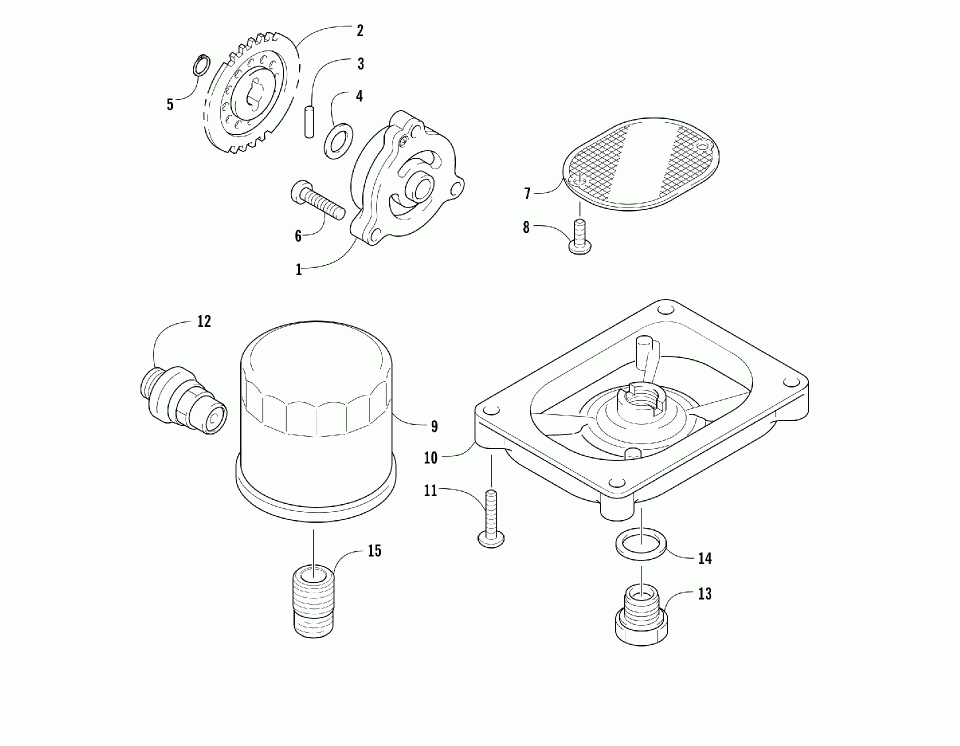 2
3
5
4
6
1
7
8
12
9
10
11
15
14
13