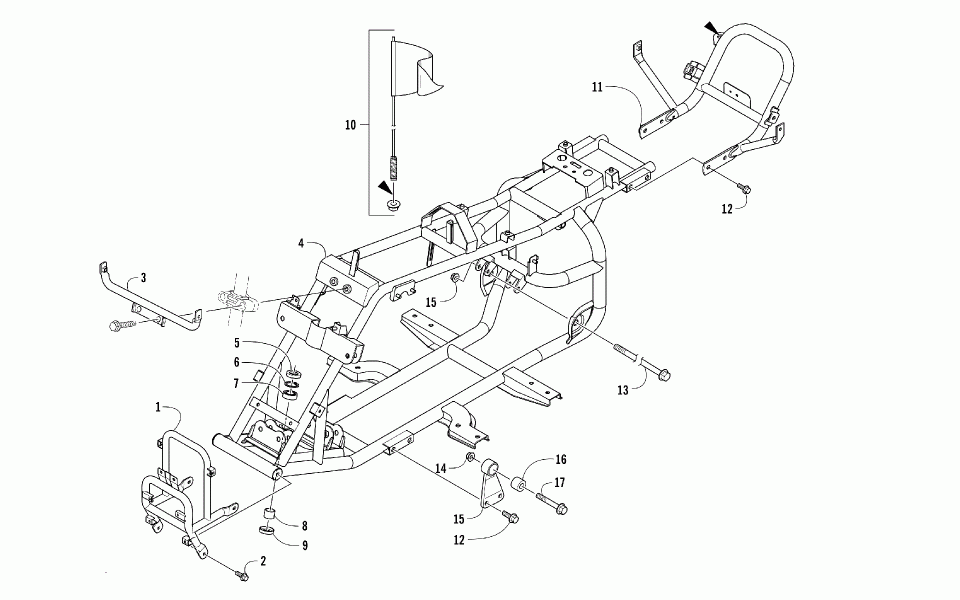 10
11
12
4
3
15
5
6
7
13
1
14
16
17
15
12
8
9
2