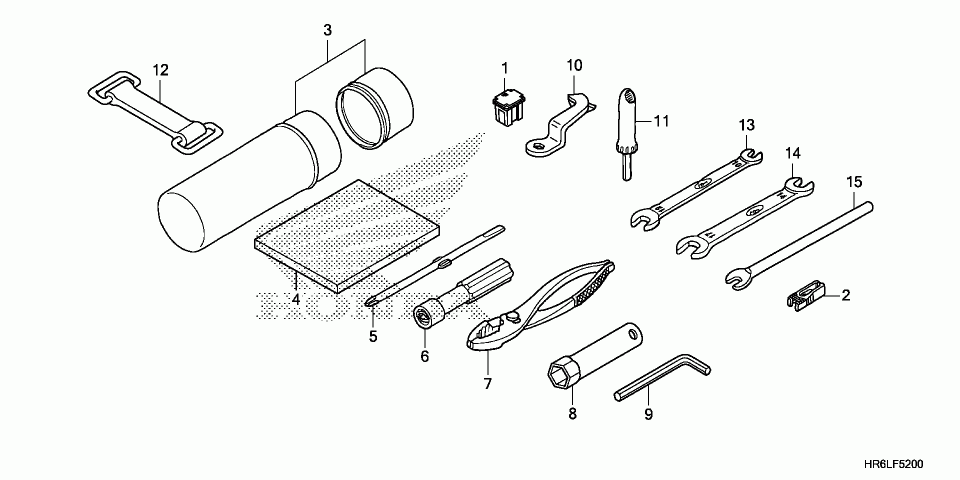 3
12
1
10
11
13
14
15
4
5
6
7
8
9
2
HONDA
HR6LF5200