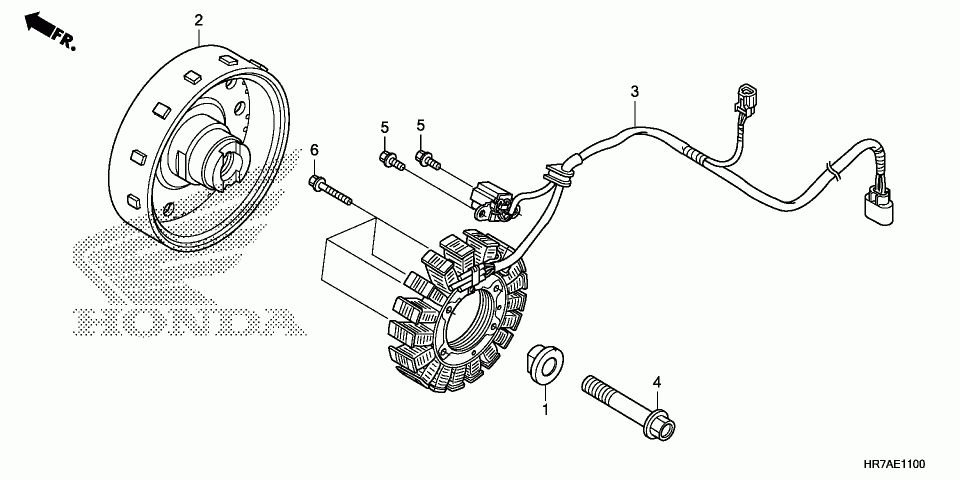 FR.
2
3
5
5
6
HONDA
1
4
HR7AE1100