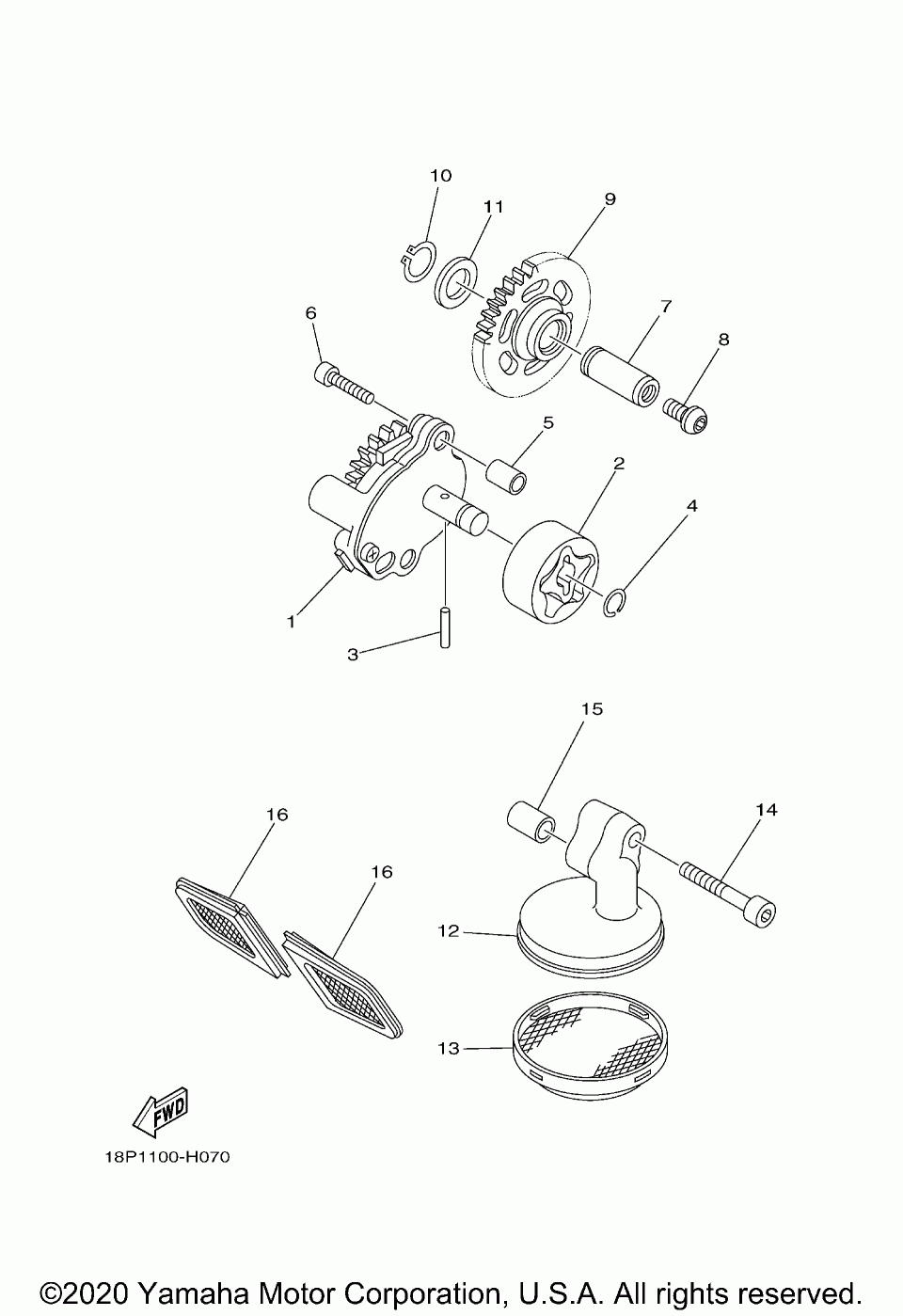 10
11
9
6
7
8
5
2
4
1
3
15
14
16
16
12
13
FWD
18P1100-H070
©2020 Yamaha Motor Corporation, U.S.A. All rights reserved.