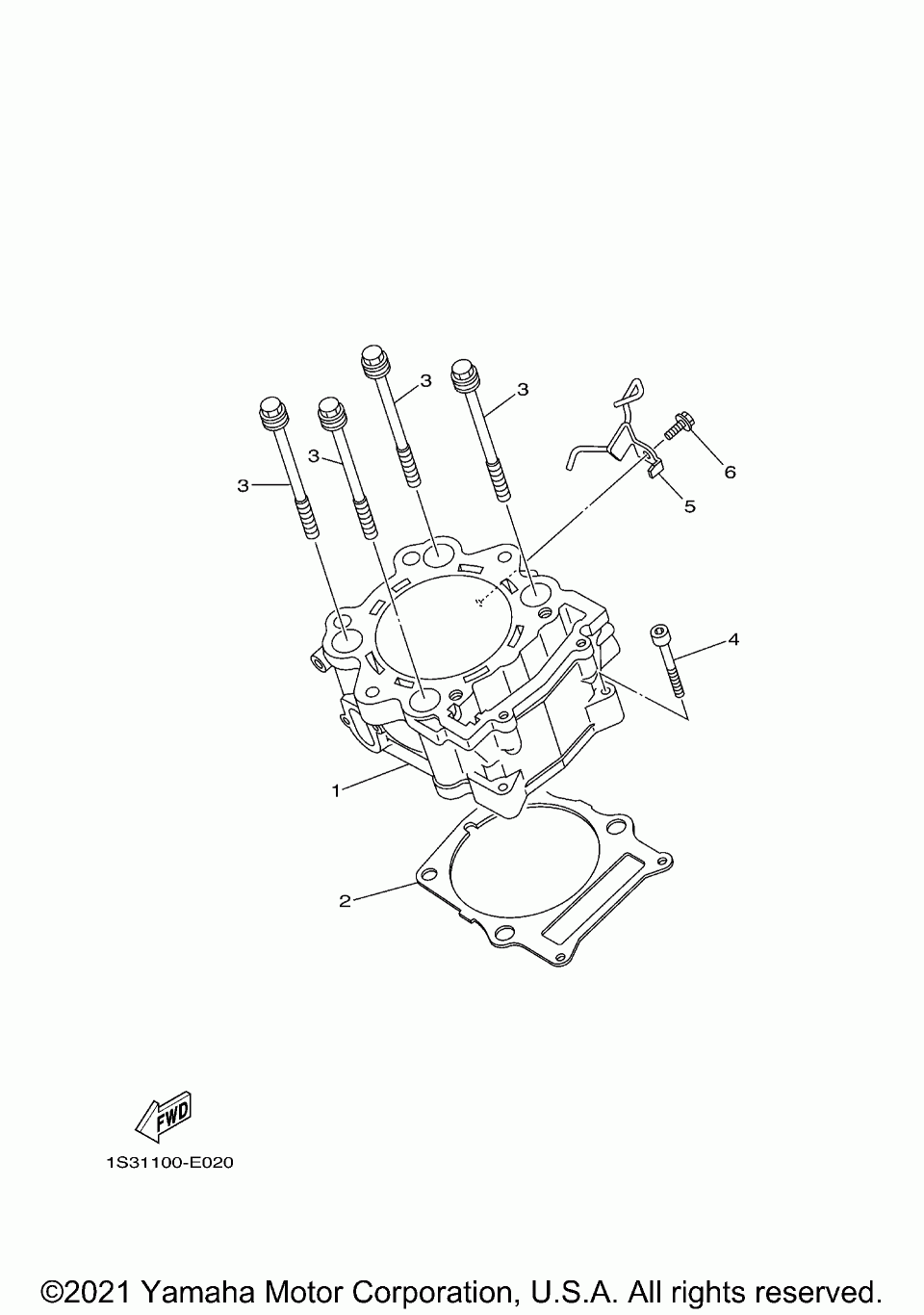 3
3
3
3
6
5
4
1
2
FWD
1S31100-E020
©2021 Yamaha Motor Corporation, U.S.A. All rights reserved.