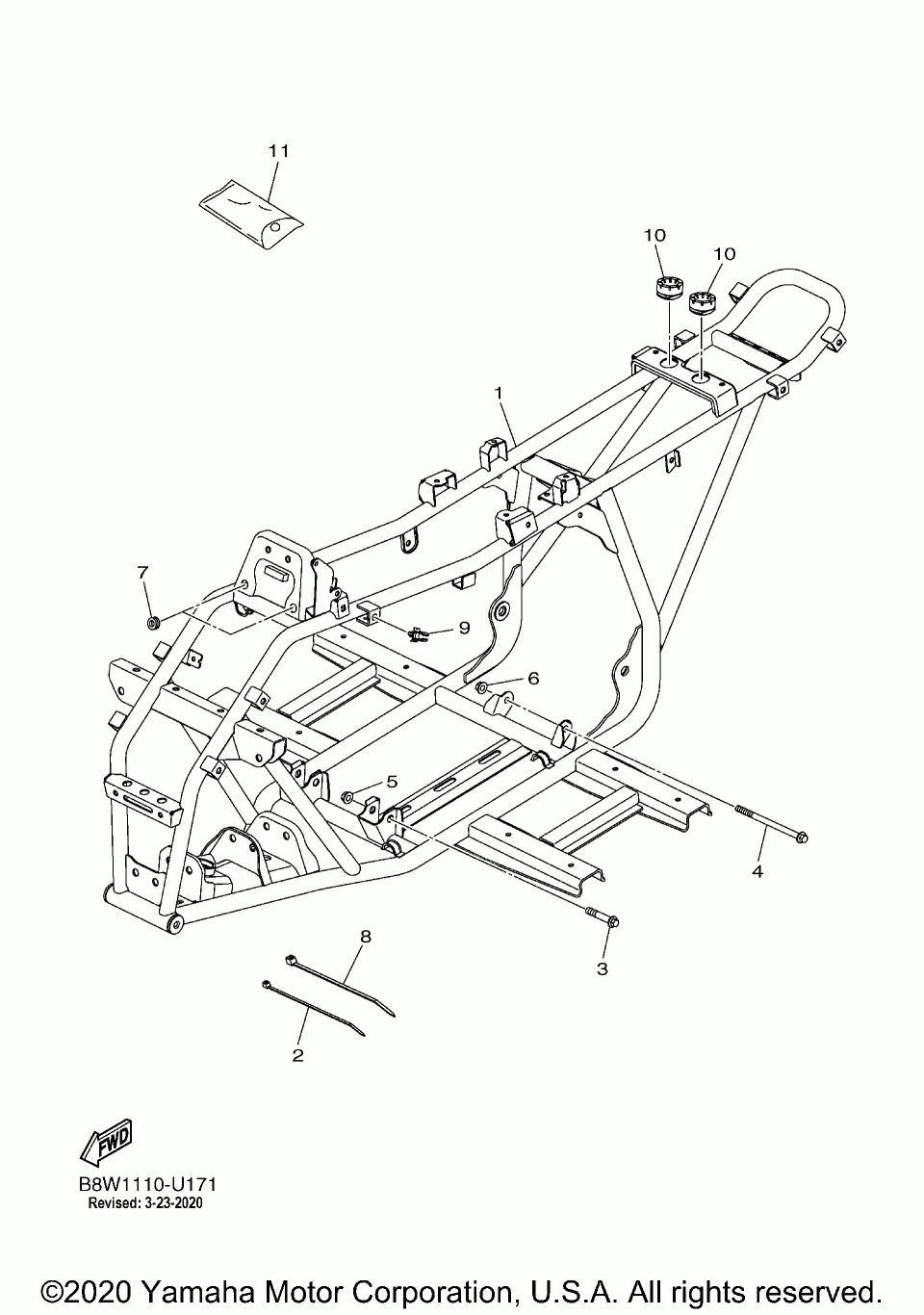 11

10

10

1

7

9

6

5

4

3

8

2

FWD

B8W1110-U171
Revised: 3-23-2020

©2020 Yamaha Motor Corporation, U.S.A. All rights reserved.