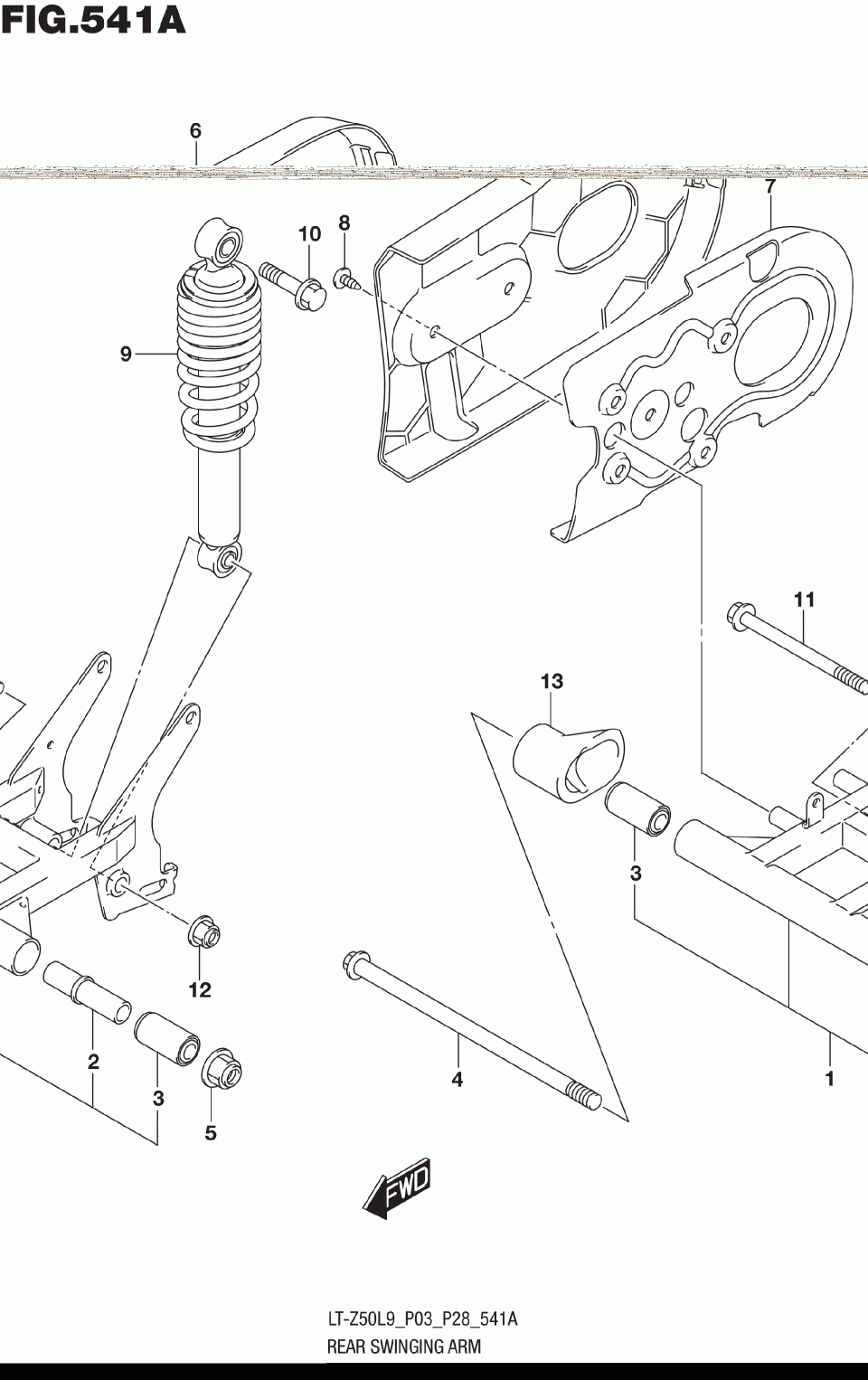 FIG.541A

6
7
10
8
9
11
13
3
12
2
3
5
4
1
FWD

LT-Z50L9_P03_P28_541A
REAR SWINGING ARM