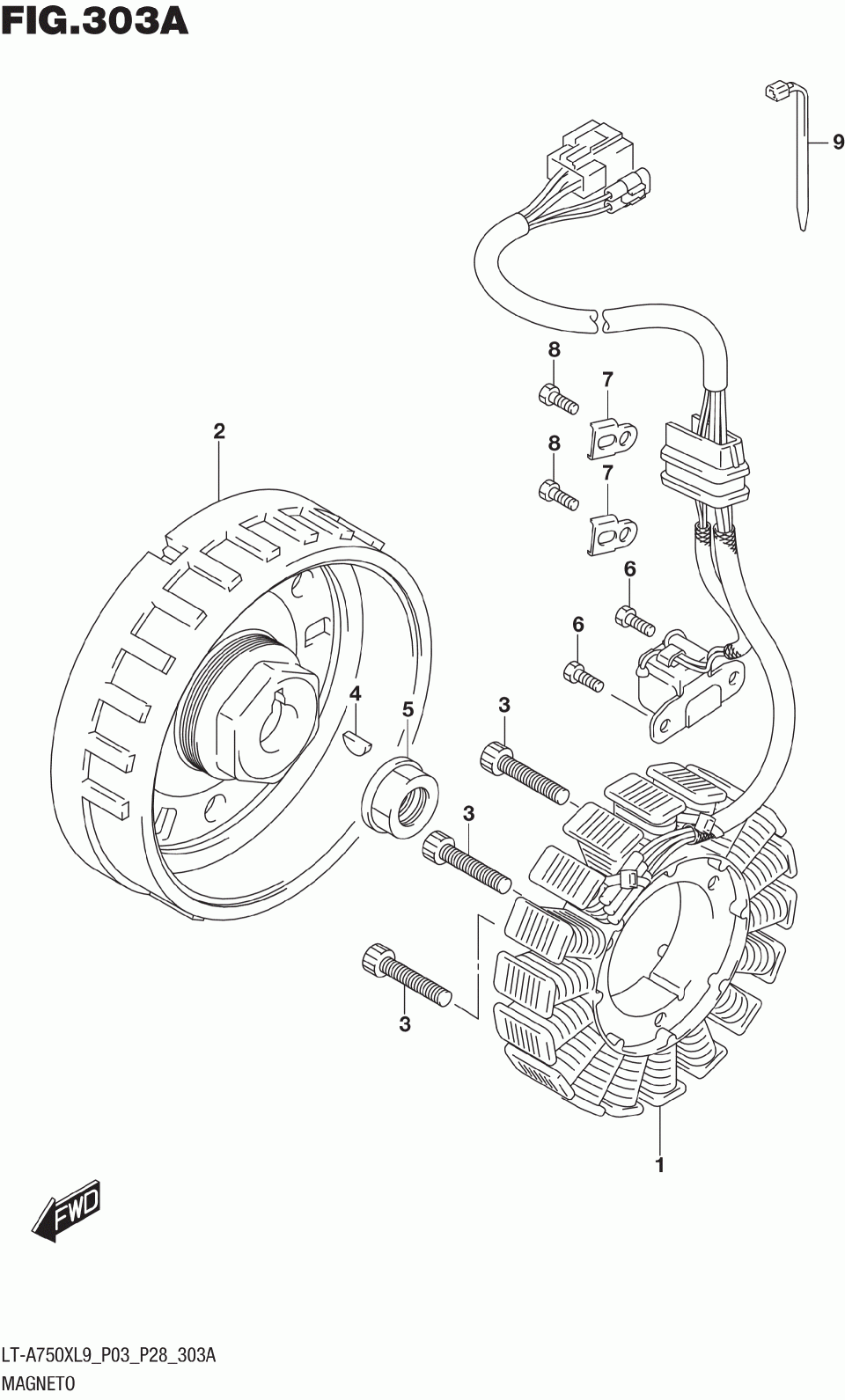 FIG.303A

9

8

7

8

7

2

6

6

4

5

3

3

3

1

FWD

LT-A750XL9_P03_P28_303A
MAGNETO