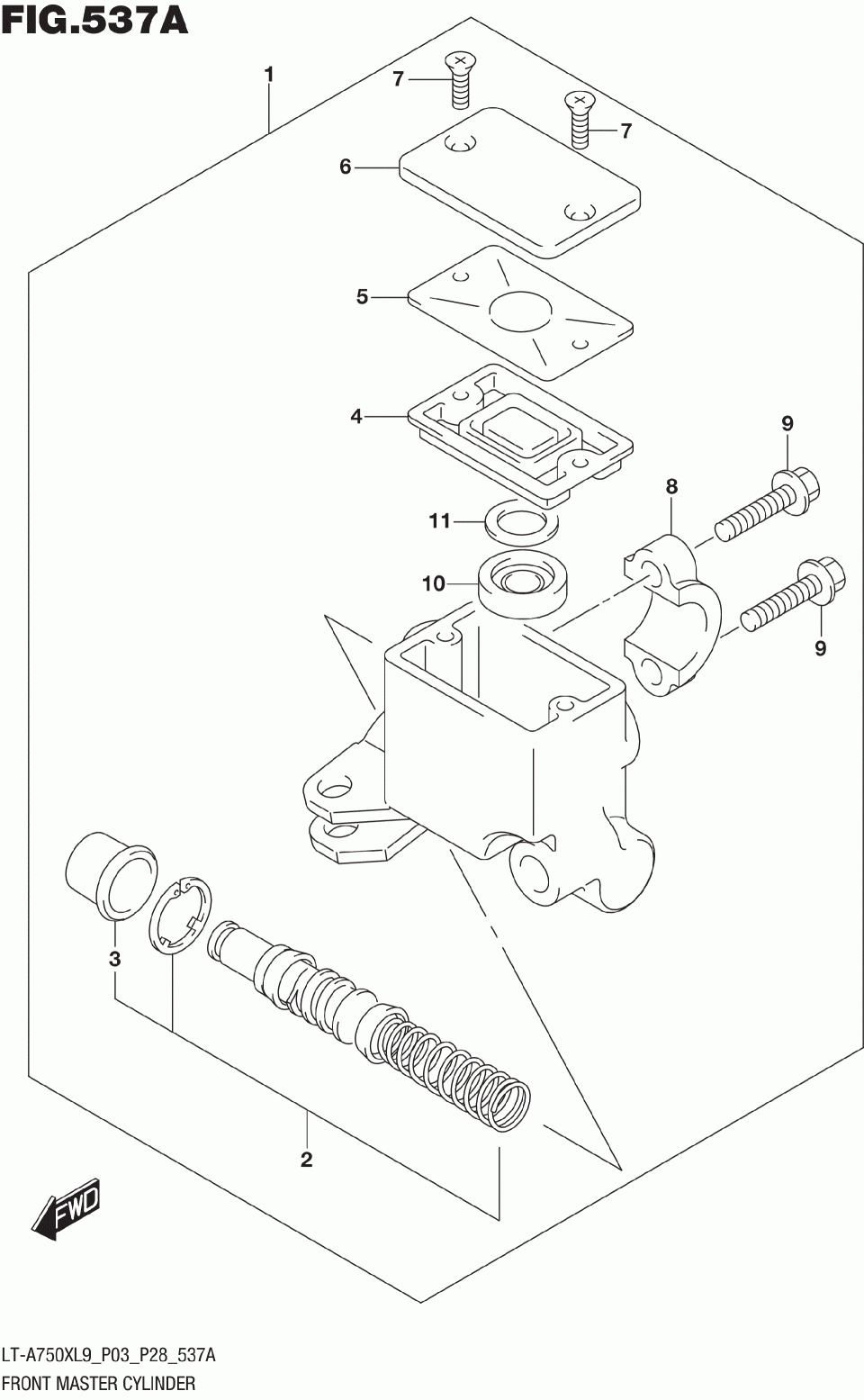 FIG.537A

1
7
7
6
5
4
9
8
11
10
9
3
2
FWD

LT-A750XL9_P03_P28_537A
FRONT MASTER CYLINDER