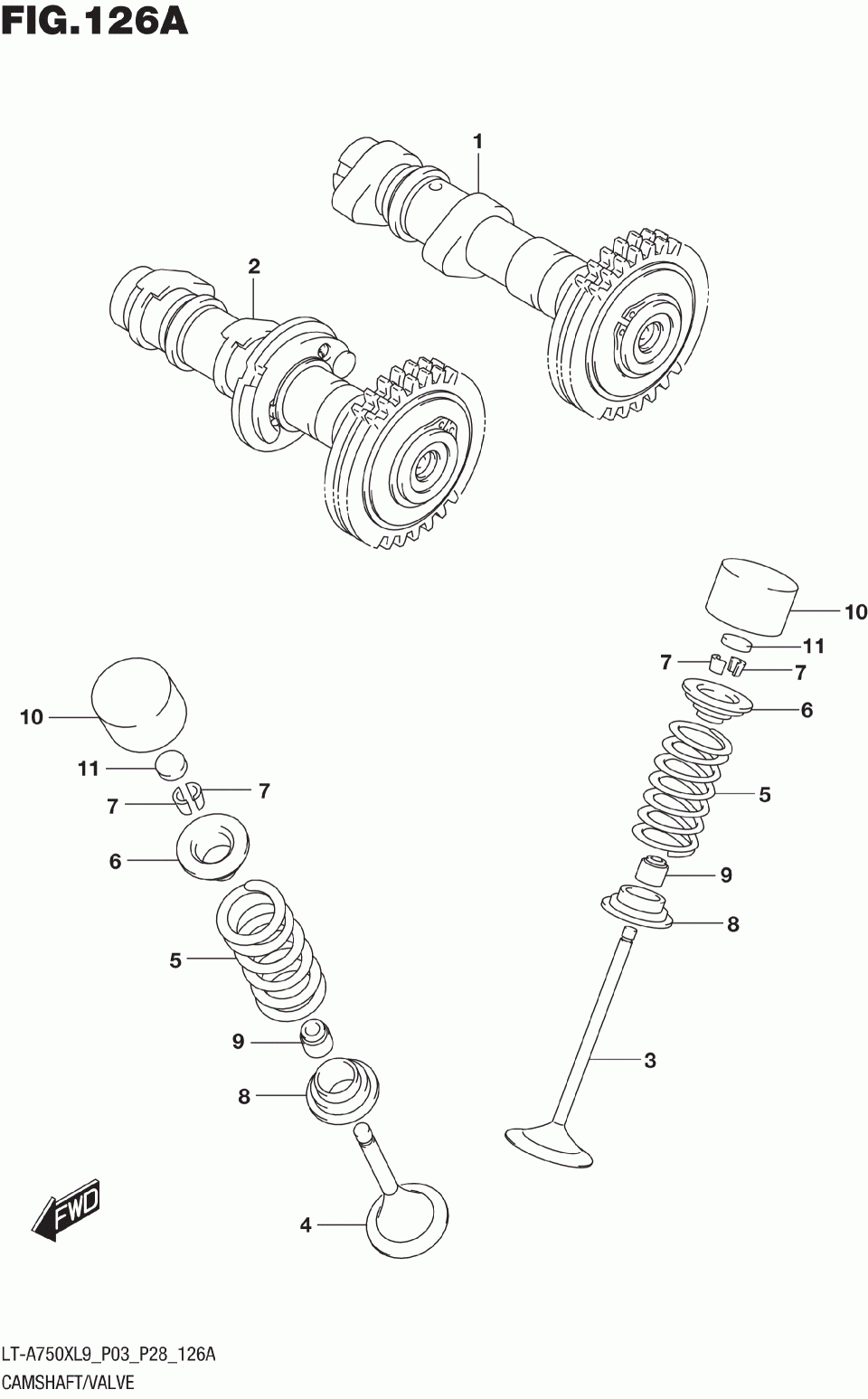 FIG.126A

1

2

10

11

7

7

6

5

9

8

3

10

11

7

7

6

5

9

8

4

FWD

LT-A750XL9_P03_P28_126A
CAMSHAFT/VALVE