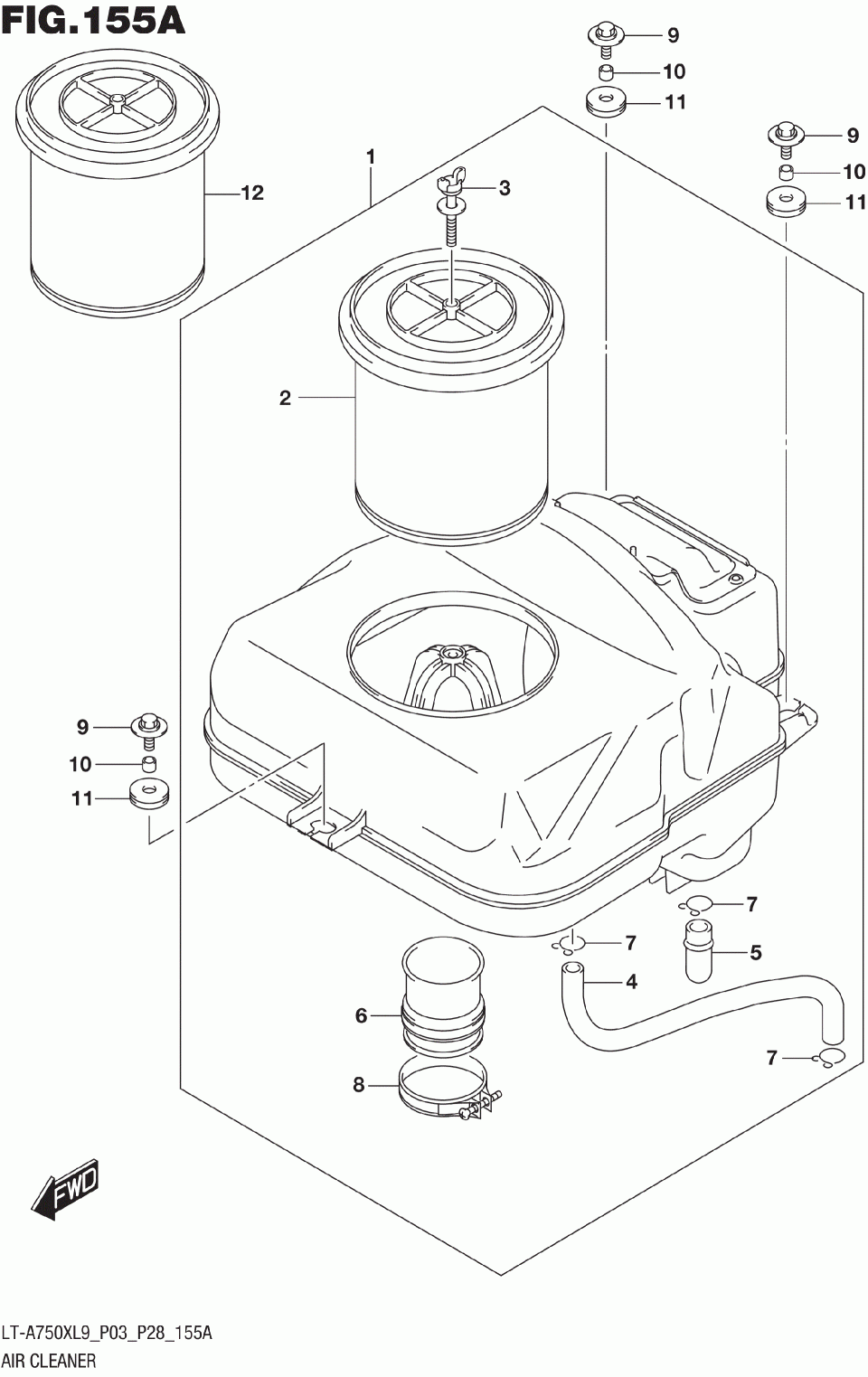 FIG.155A

9
10
11
9
10
11
1
3
12
2
9
10
11
7
7
5
4
6
7
8
FWD

LT-A750XL9_P03_P28_155A
AIR CLEANER