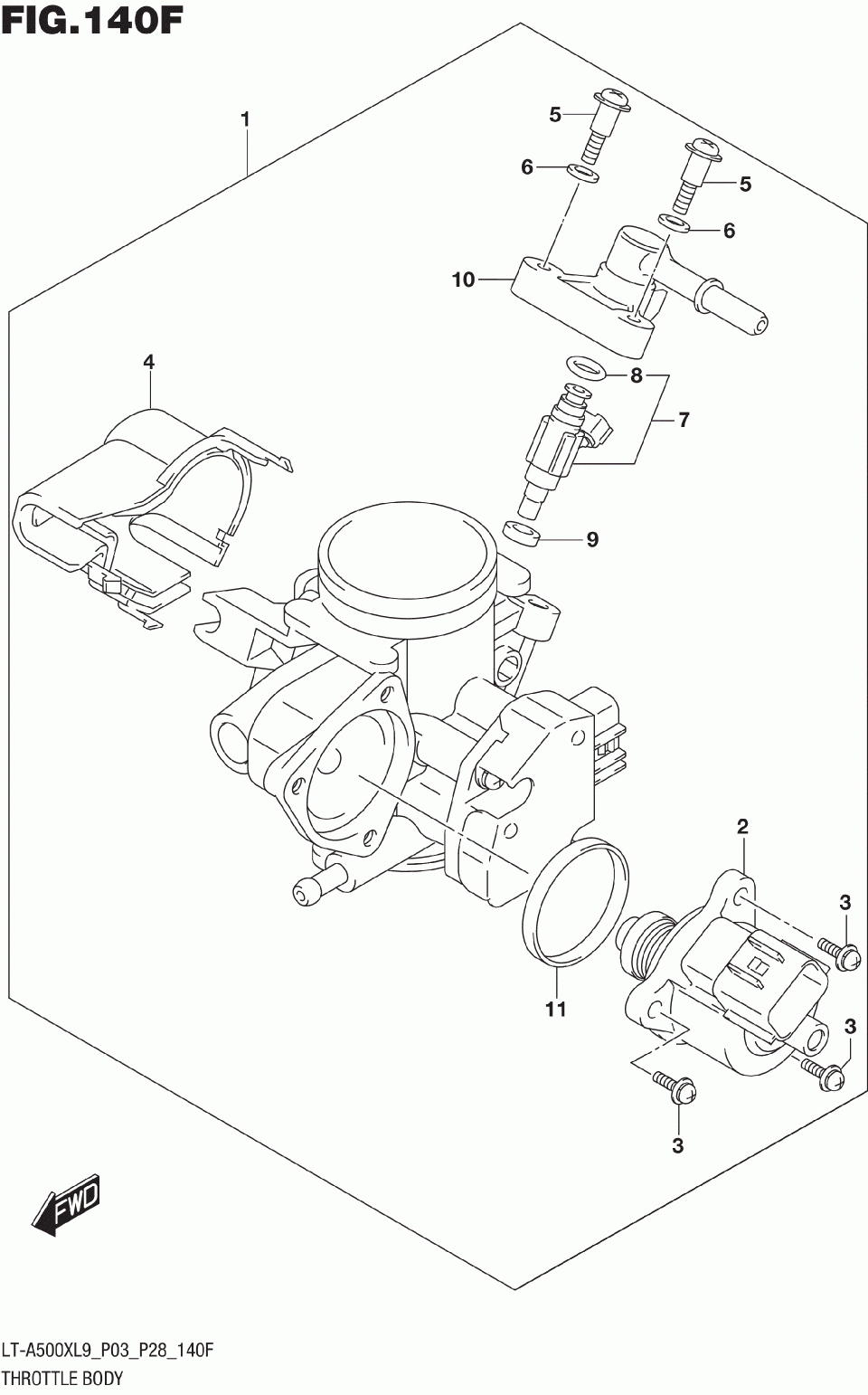 FIG.140F

1

5

6

5

6

10

4

8

7

9

2

3

3

11

3

FWD

LT-A500XL9_P03_P28_140F
THROTTLE BODY