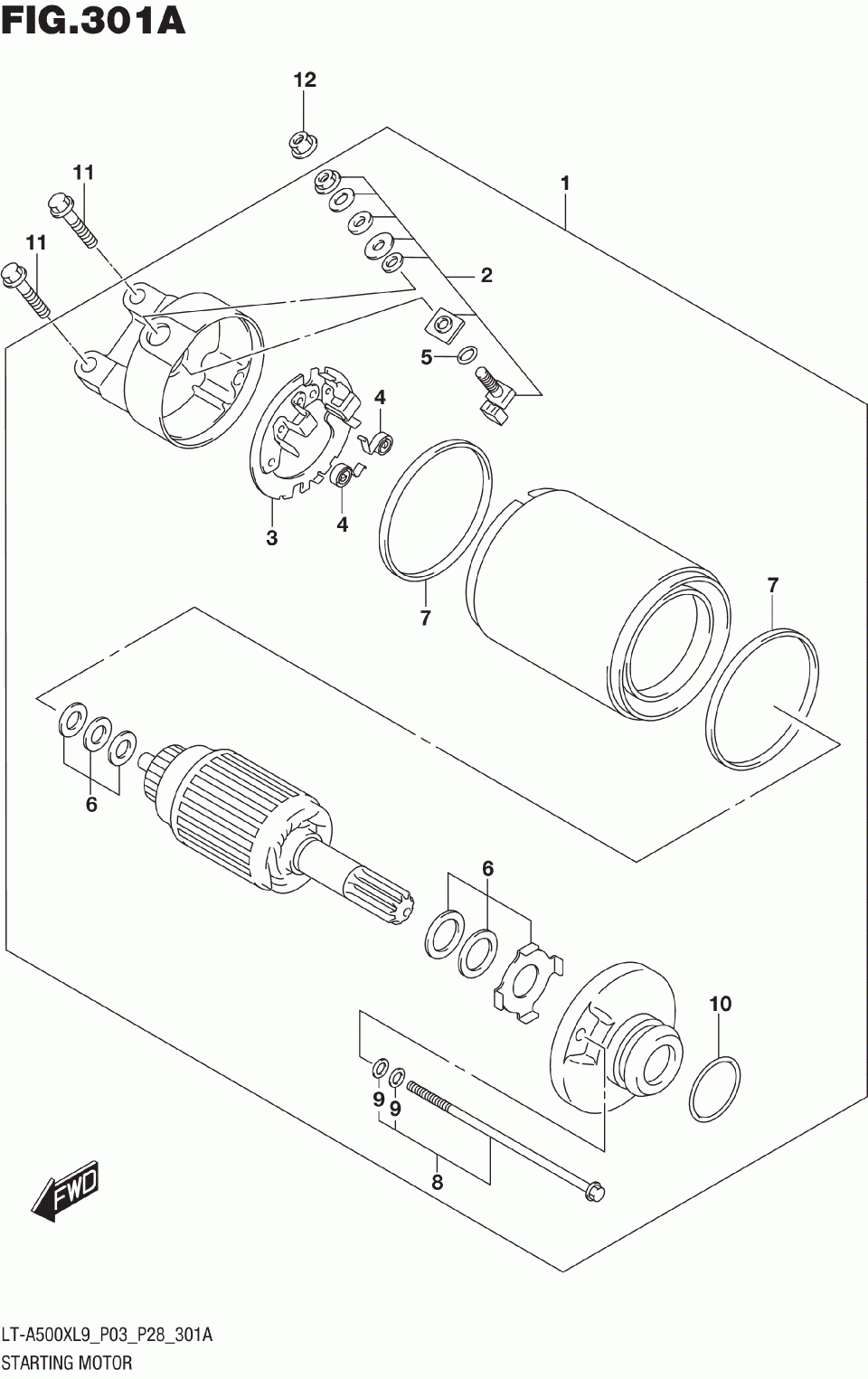 FIG.301A

12

11

11

1

2

5

4

4

3

7

7

6

6

10

9 9

8

FWD

LT-A500XL9_P03_P28_301A
STARTING MOTOR