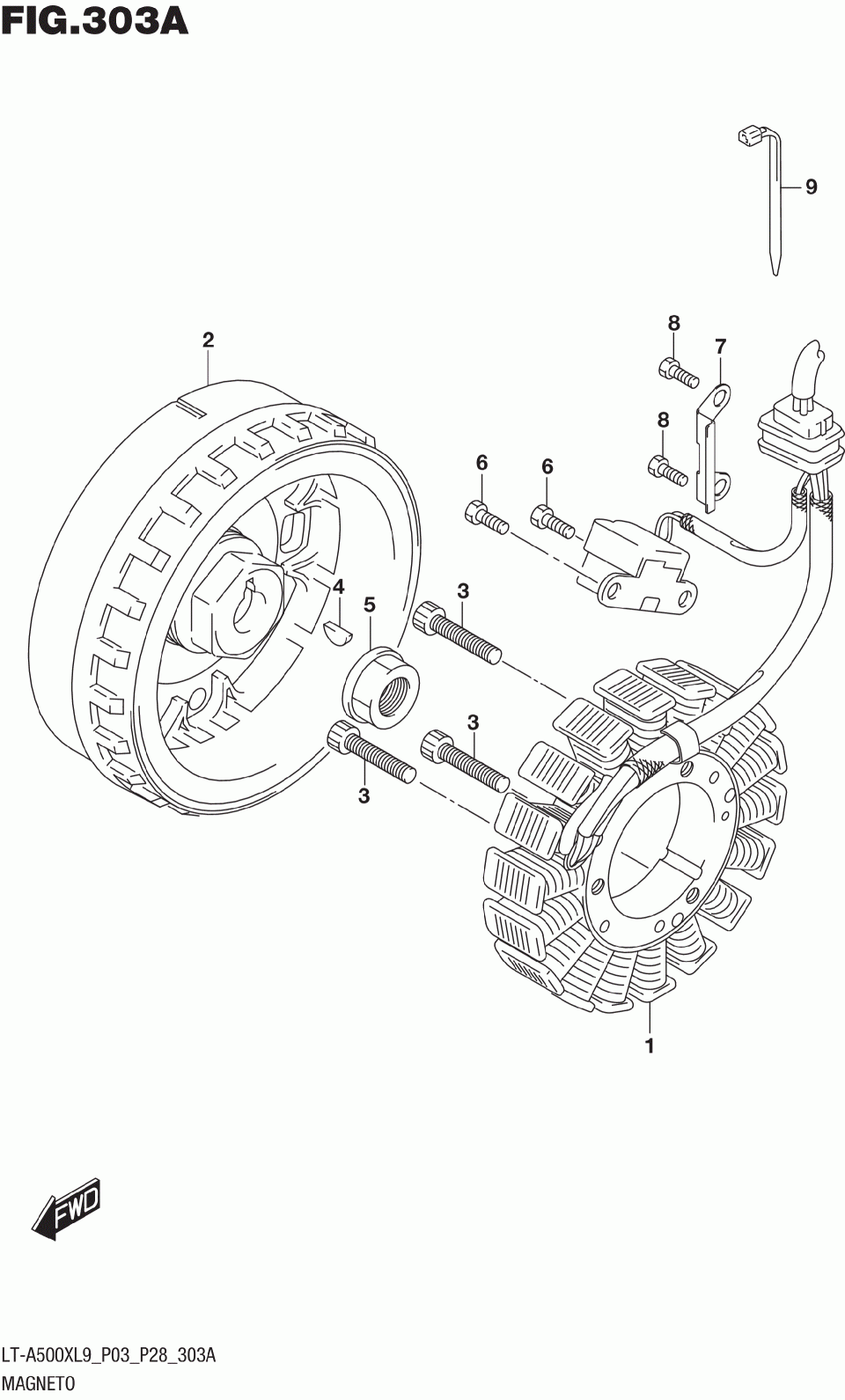 FIG.303A

9

2

8

7

8

6

6

4

5

3

3

3

1

FWD

LT-A500XL9_P03_P28_303A
MAGNETO