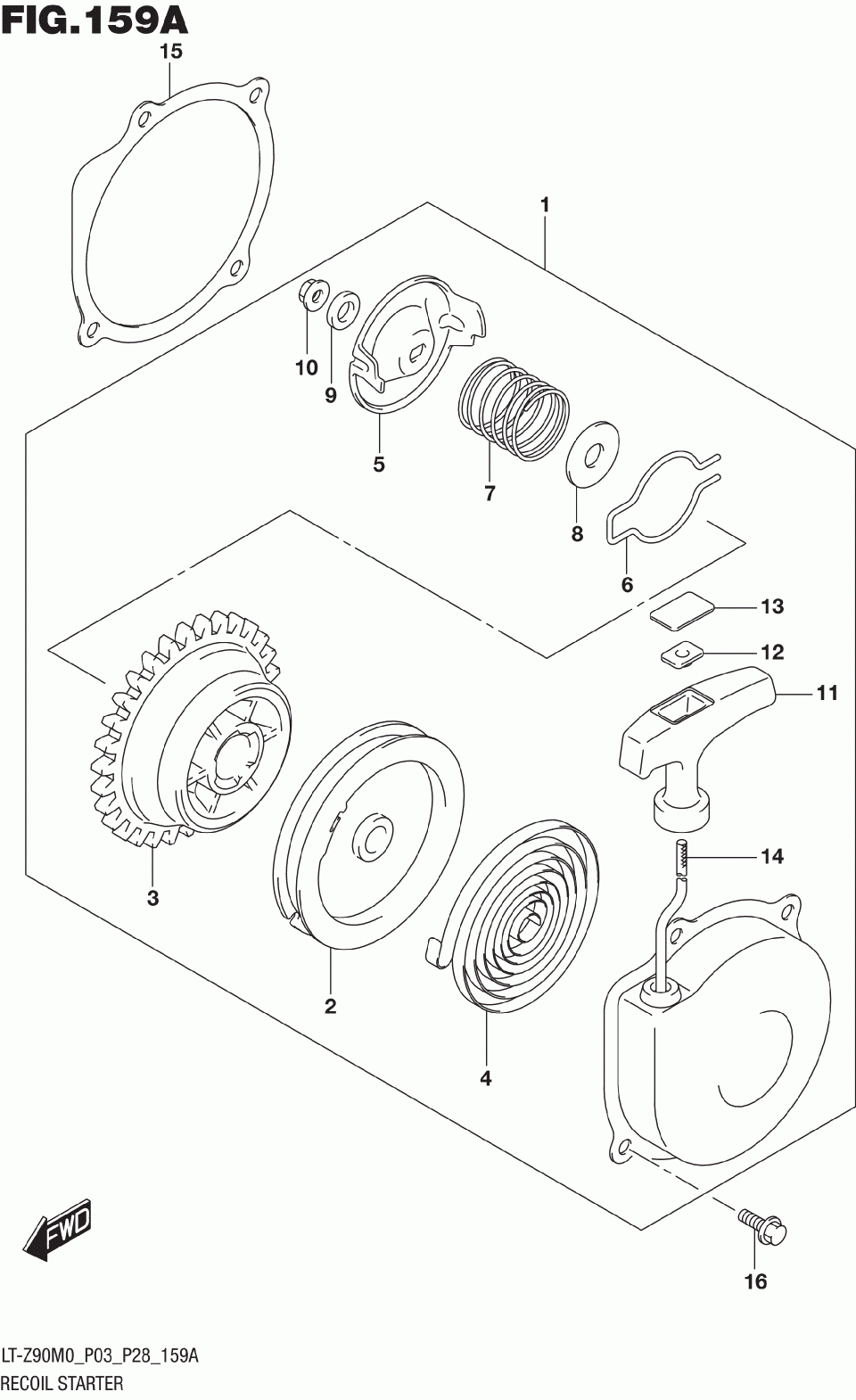 FIG.159A

15

1

10

9

5

7

8

6

13

12

11

3

2

4

14

FWD

16

LT-Z90M0_P03_P28_159A

RECOIL STARTER