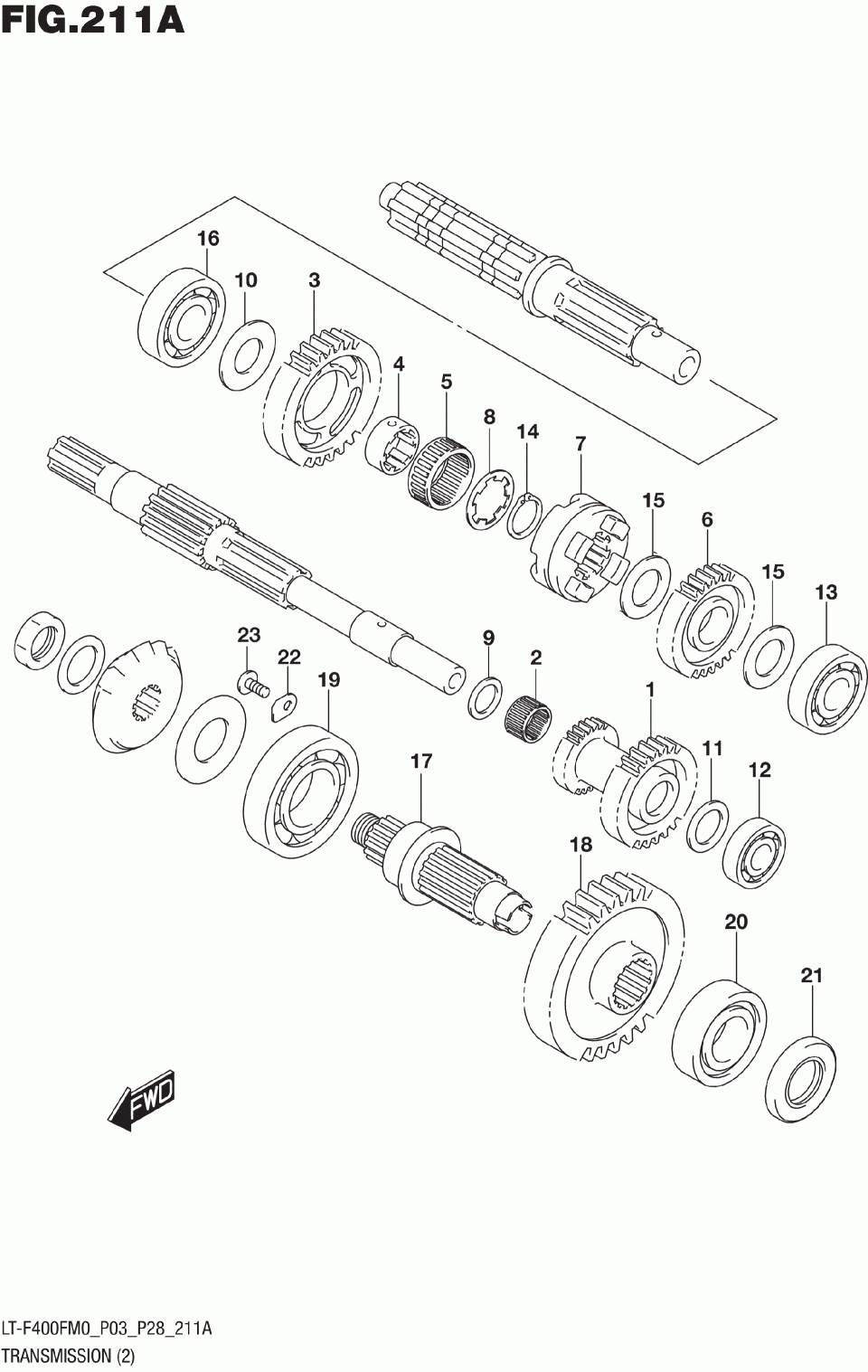 FIG.211A

16
10
3
4
5
8
14
7
15
6
15
13
23
22
19
9
2
1
11
12
17
18
20
21
FWD

LT-F400FM0_P03_P28_211A
TRANSMISSION (2)