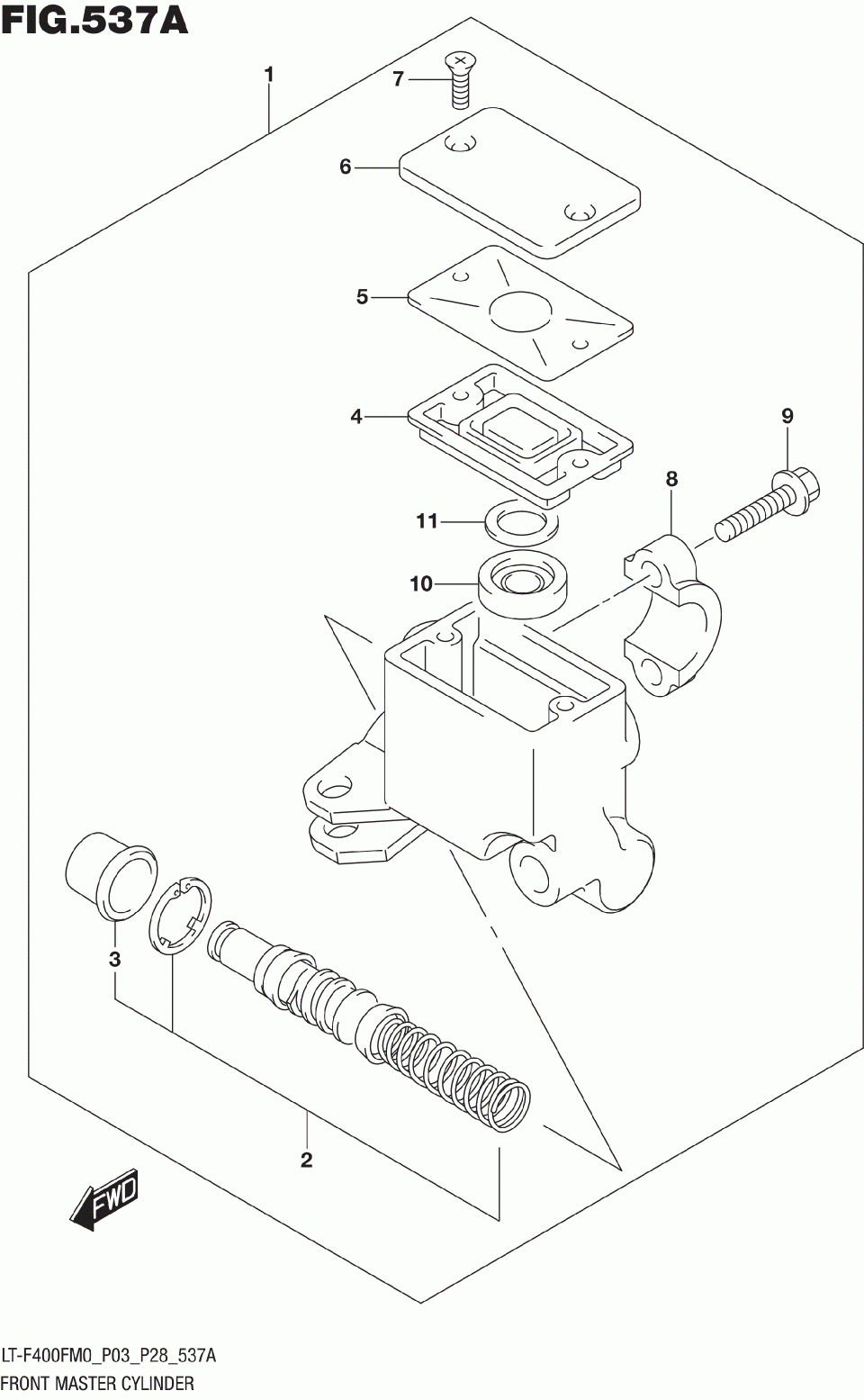 FIG.537A

1
7
6
5
4
9
8
11
10
3
2

FWD

LT-F400FM0_P03_P28_537A
FRONT MASTER CYLINDER