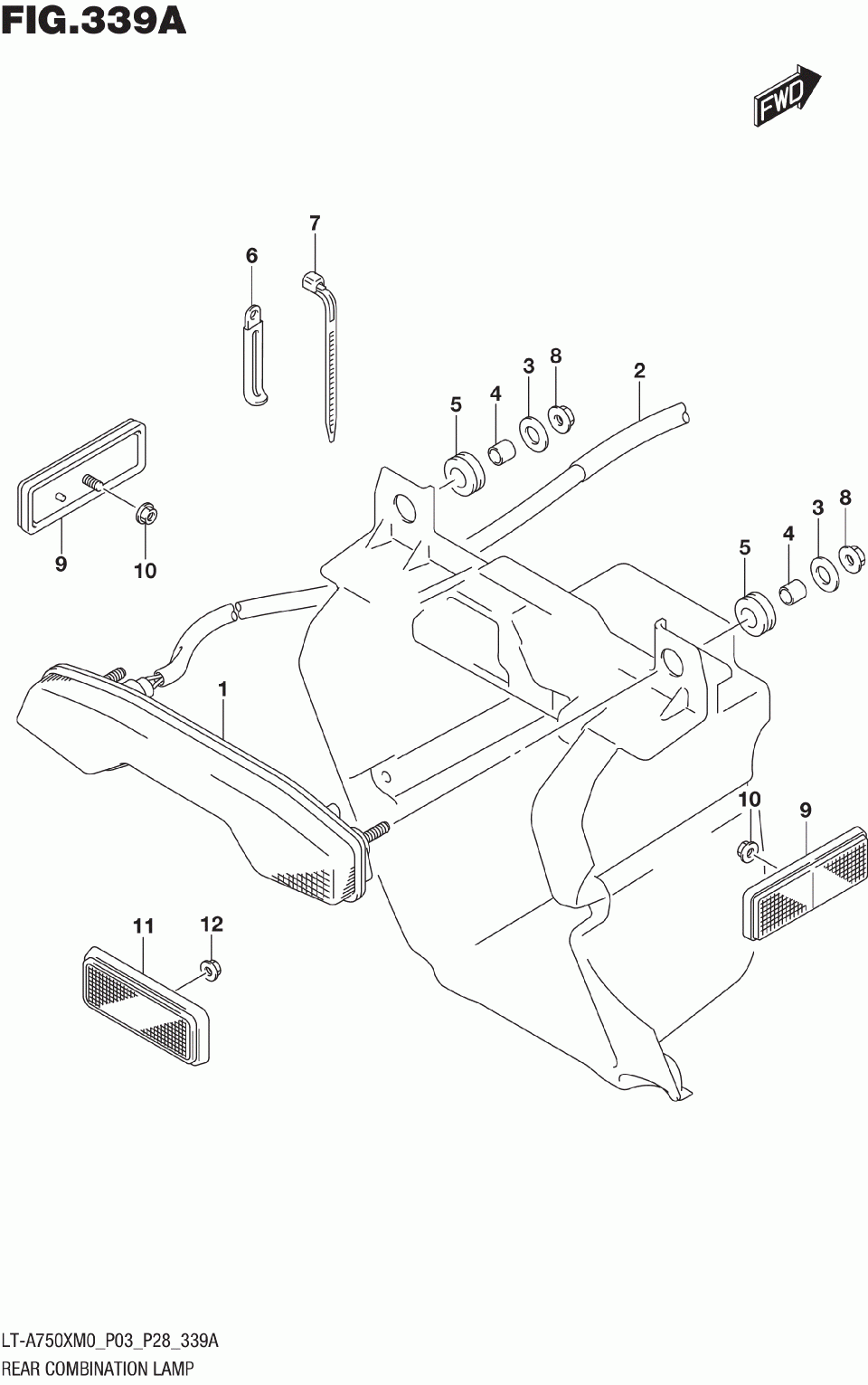 FIG.339A

FWD

7
6
3
8
2
5
4
9
10
3
8
5
4
1
10
9
11
12

LT-A750XM0_P03_P28_339A
REAR COMBINATION LAMP