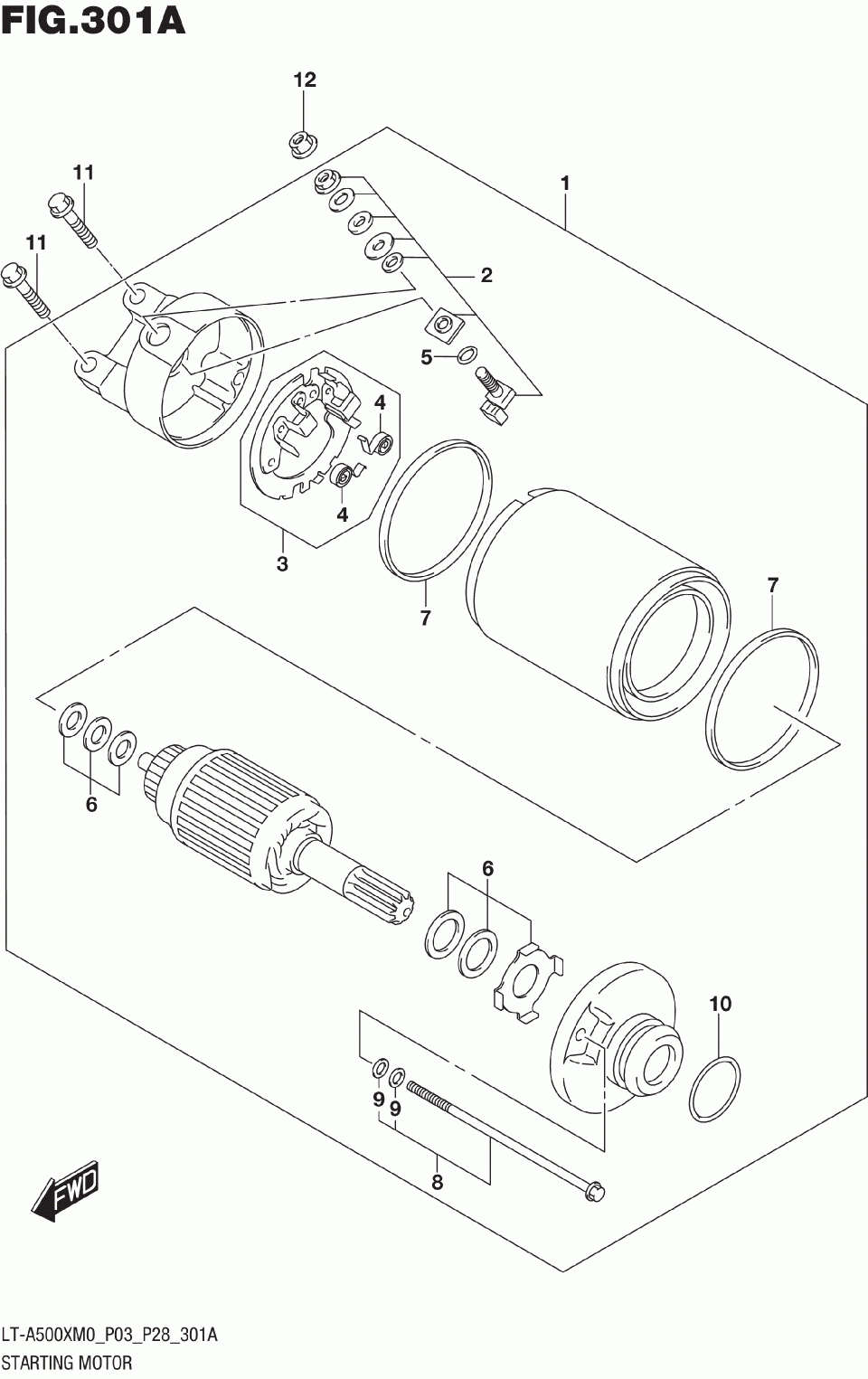 FIG.301A

12

11

11

1

2

5

4

4

3

7

7

6

6

10

9 9

8

FWD

LT-A500XM0_P03_P28_301A
STARTING MOTOR