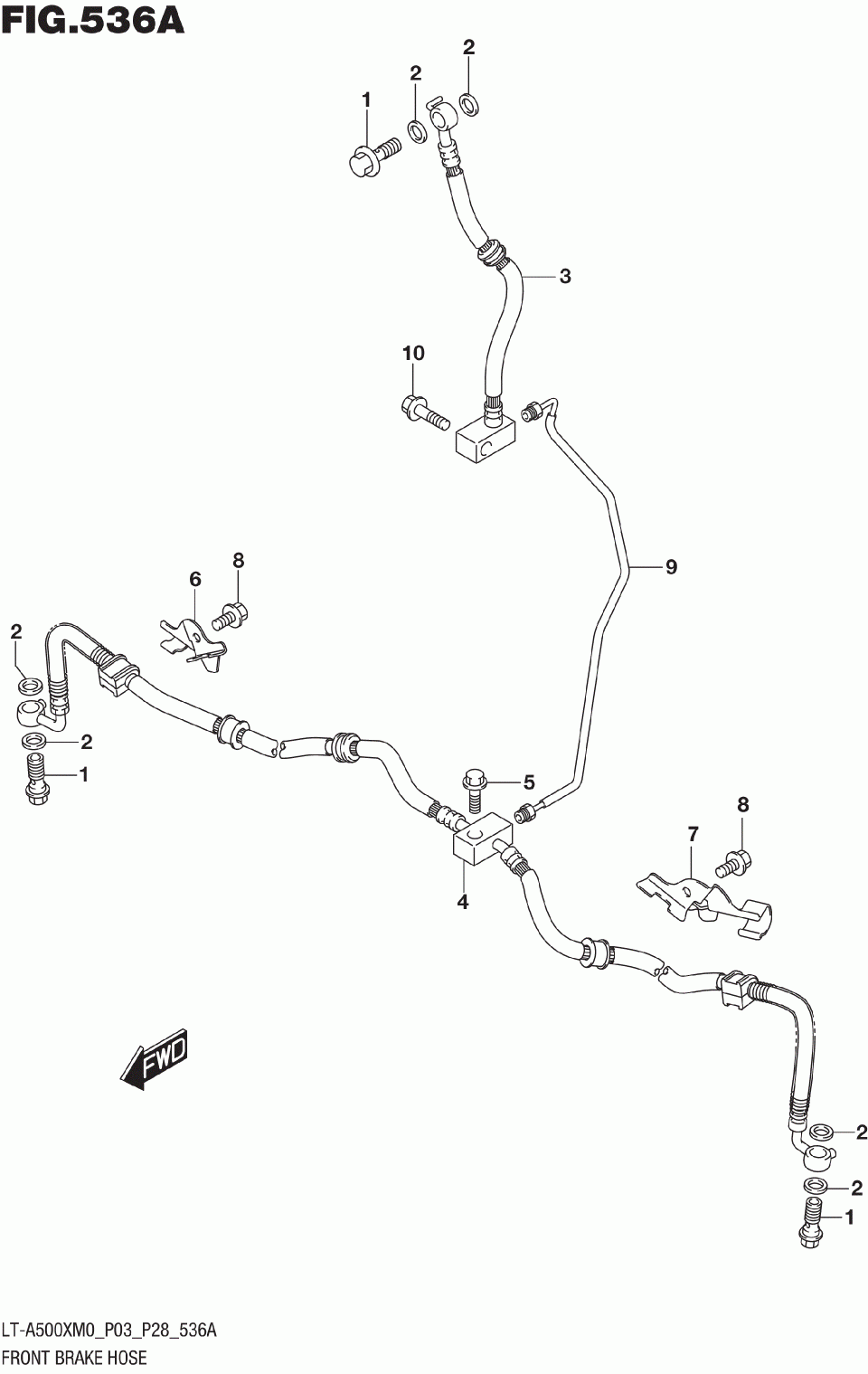 FIG.536A

2
2
1
3
10
9
8
6
2
2
1
5
8
7
4
FWD
2
2
1

LT-A500XM0_P03_P28_536A
FRONT BRAKE HOSE