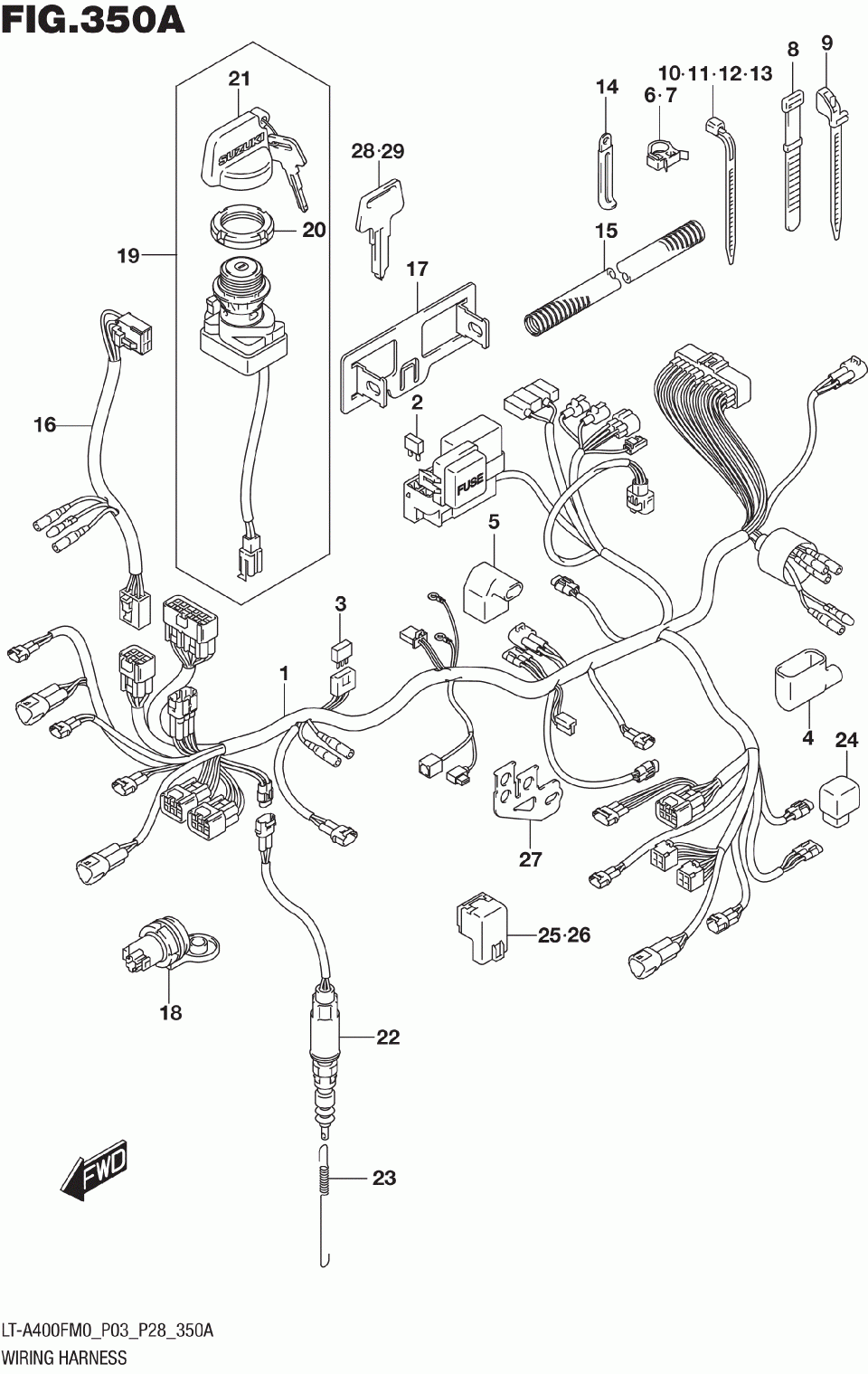 FIG.350A

21
SUZUKI
20
19
28·29
17
14
6·7
10·11·12·13
8
9
15
16
2
FUSE
5
3
1
4
24
27
25·26
18
22
23
FWD

LT-A400FM0_P03_P28_350A
WIRING HARNESS