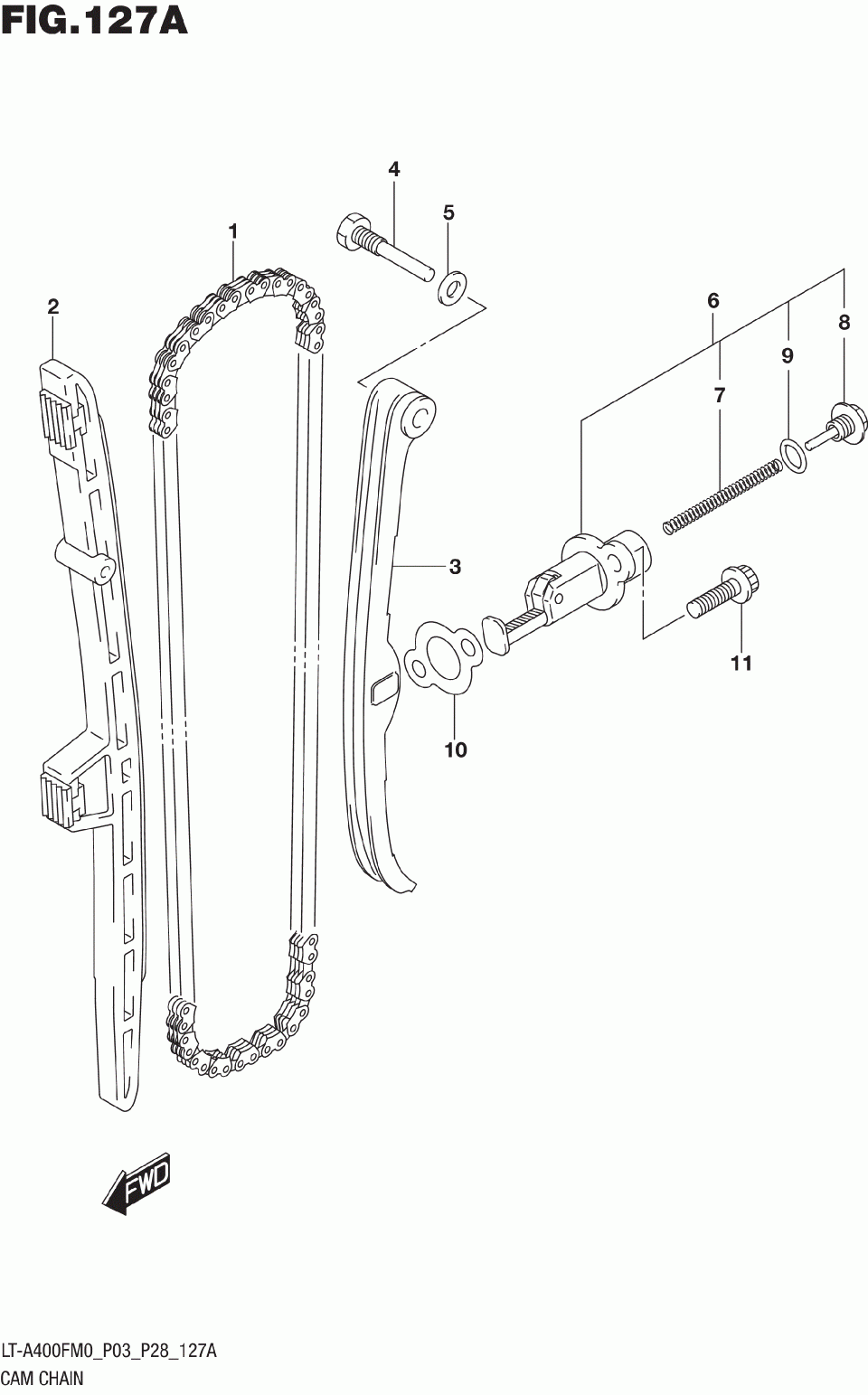 FIG.127A

4

5

1

2

6

8

9

7

3

11

10

FWD

LT-A400FM0_P03_P28_127A
CAM CHAIN