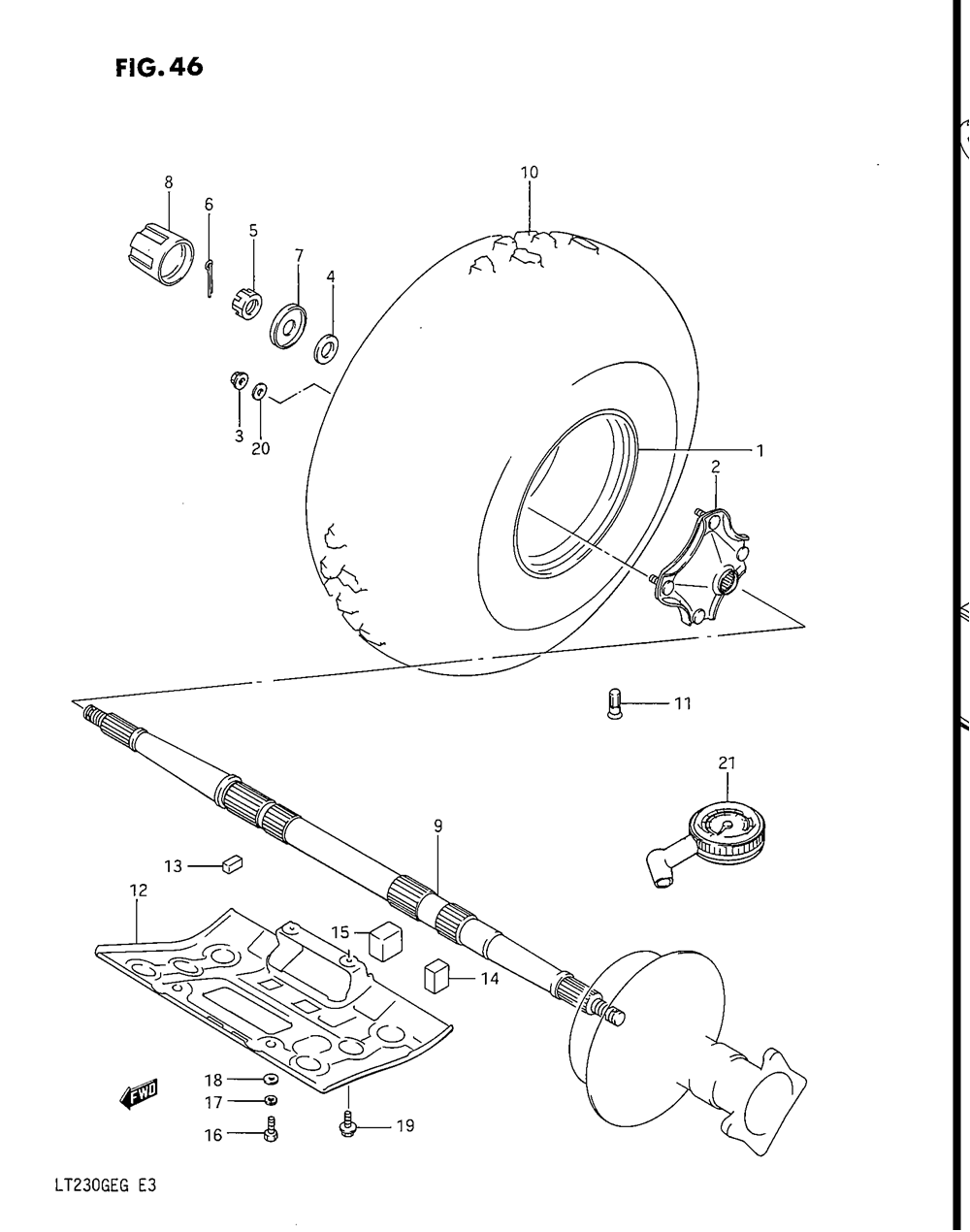 FIG. 46

8
6
5
7
4
10
3
20
1
2
11
21
9
13
12
15
14
18
17
16
19
FWD

LT230GEG E3