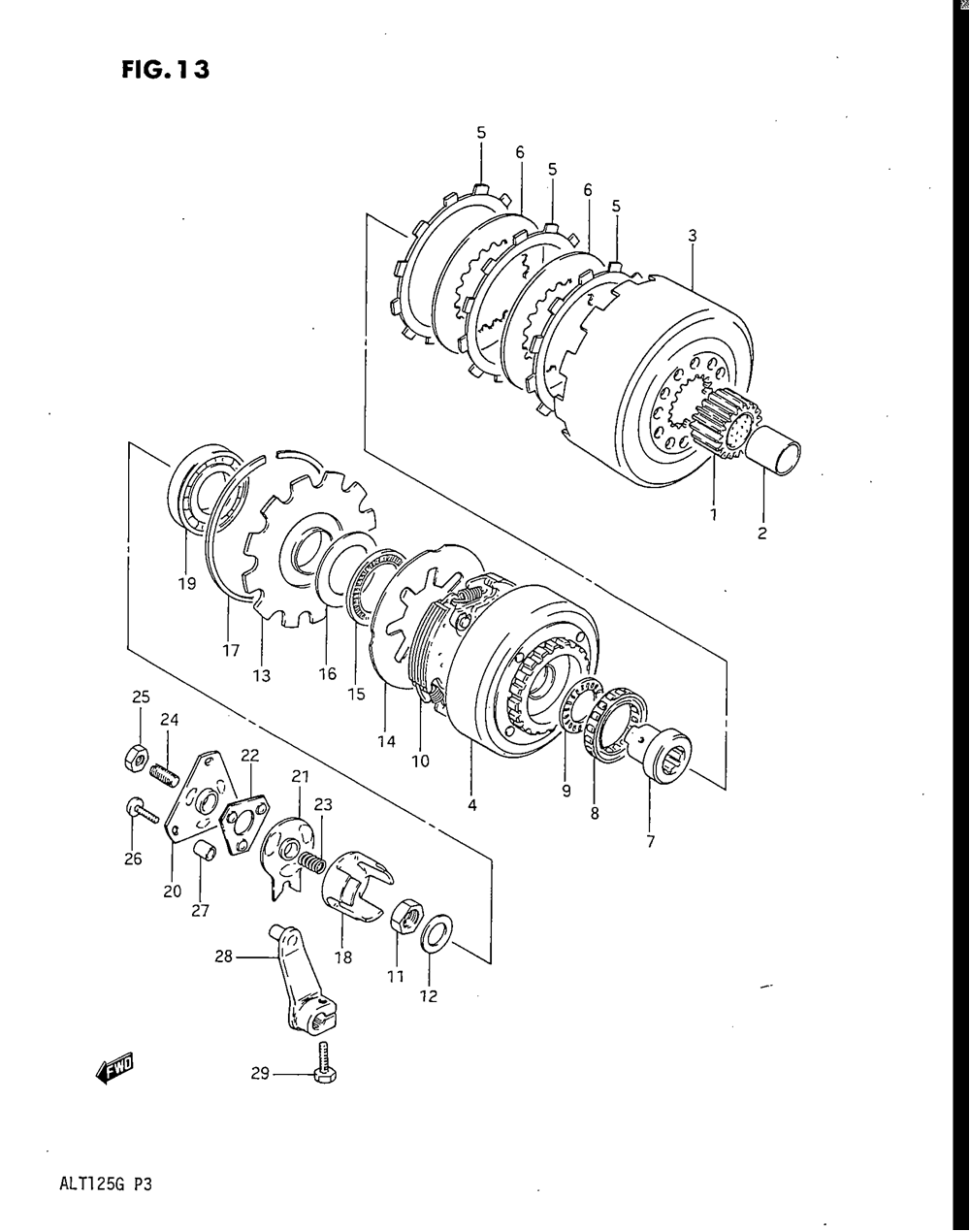 FIG.13

5
6
5
6
5
3
1
2
19
17
13
16
15
14
10
4
9
8
7
25
24
22
21
23
26
20
27
18
11
12
28
29
FWD

ALT125G P3