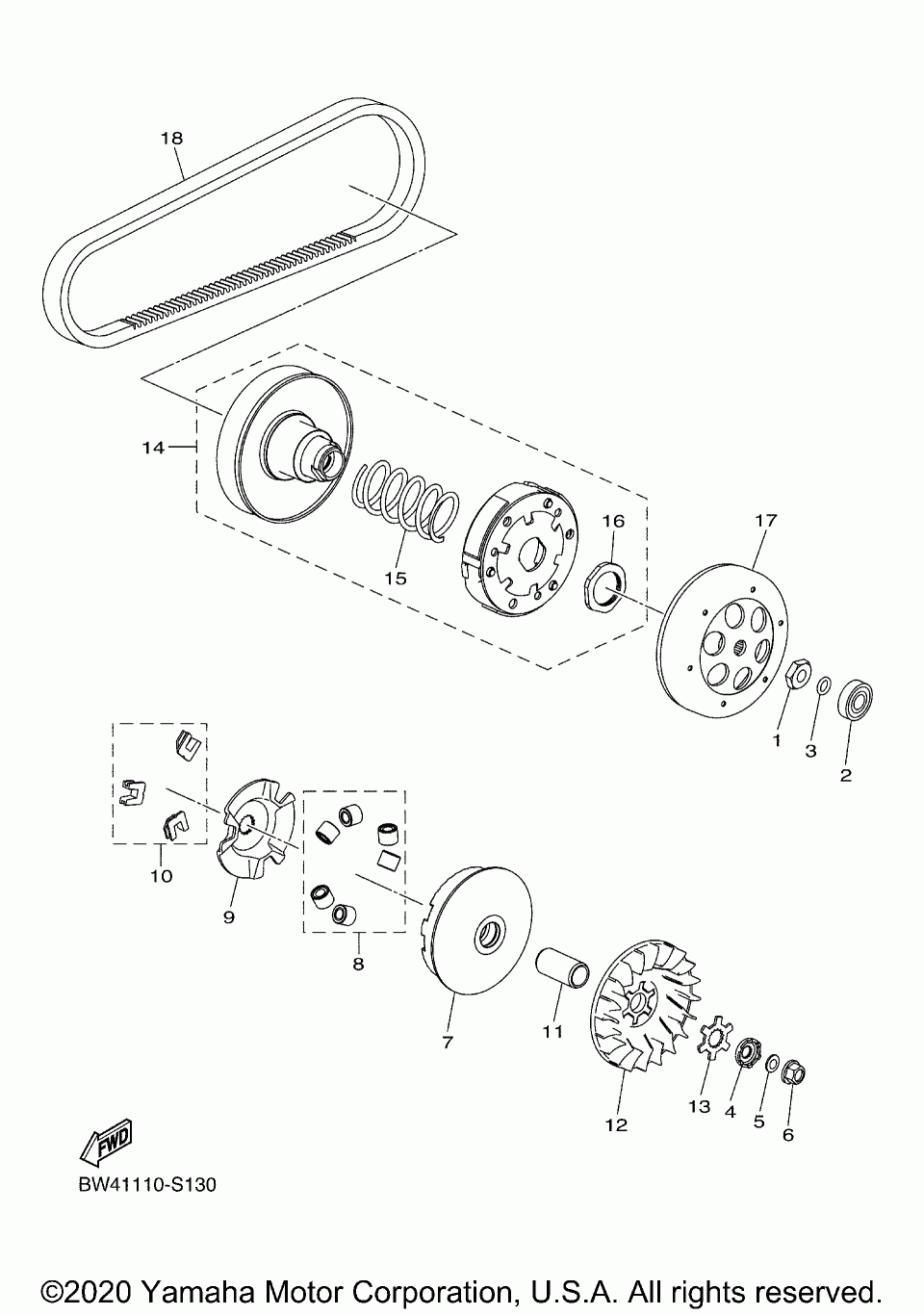 18

14

15

16

17

1

3

2

10

9

8

7

11

12

13

4

5

6

FWD

BW41110-S130

©2020 Yamaha Motor Corporation, U.S.A. All rights reserved.