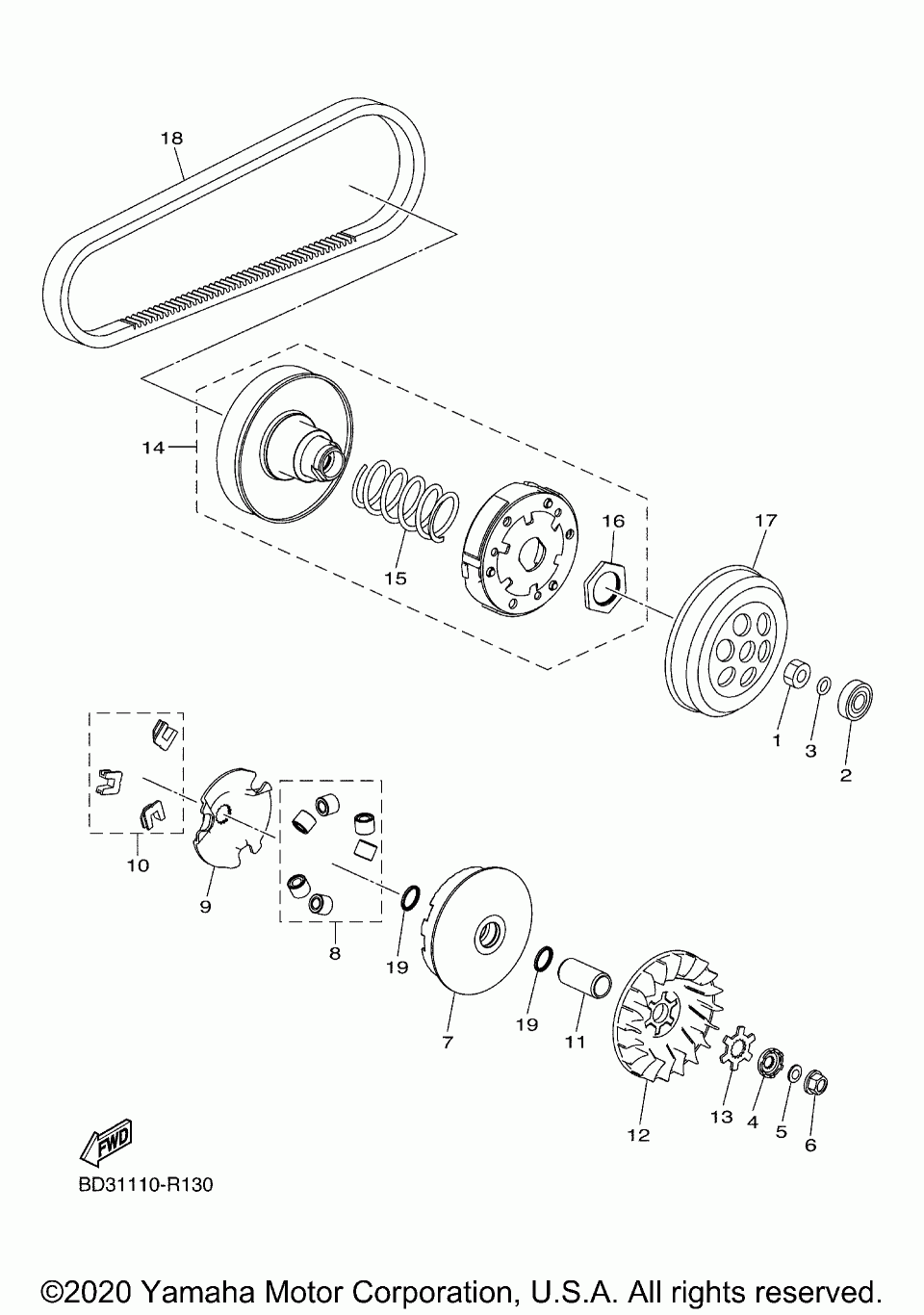 18

14

15

16

17

1

3

2

10

9

8

19

7

19

11

12

13

4

5

6

FWD

BD31110-R130

©2020 Yamaha Motor Corporation, U.S.A. All rights reserved.