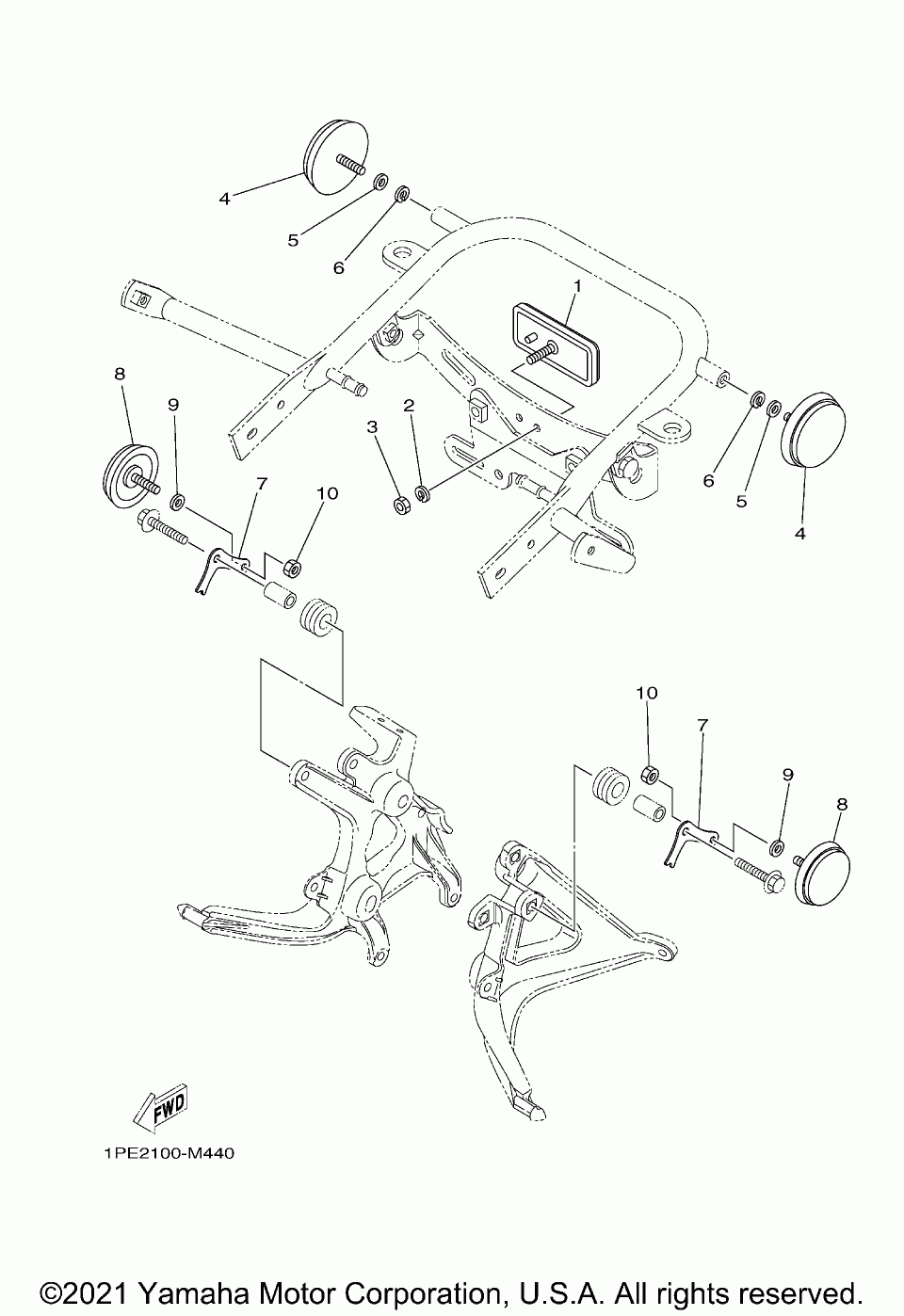 4
5
6
1
8
9
3
2
6
5
4
7
10
10
7
9
8
FWD
1PE2100-M440
©2021 Yamaha Motor Corporation, U.S.A. All rights reserved.