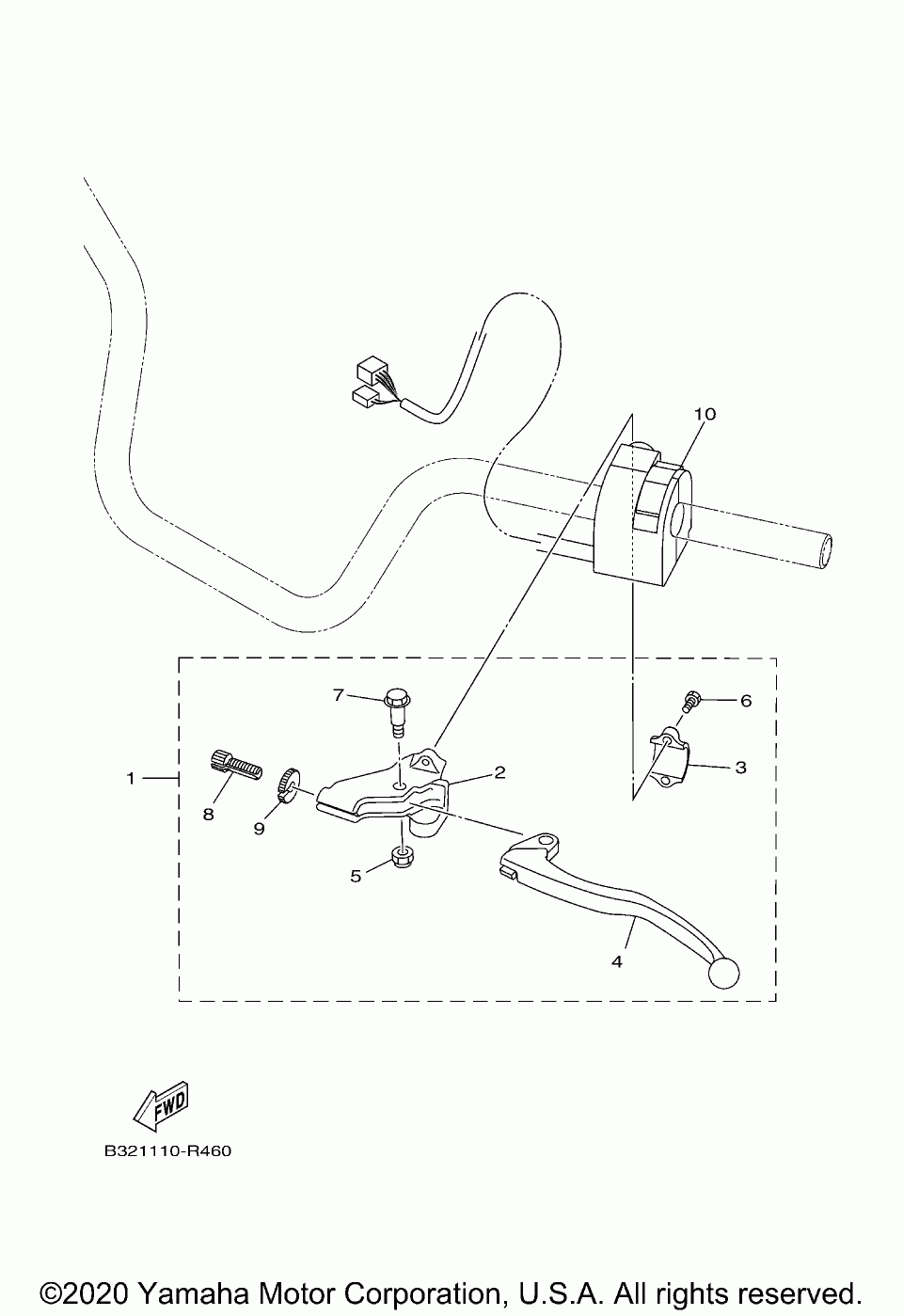 10

7

6

1

2

3

8

9

5

4

FWD

B321110-R460

©2020 Yamaha Motor Corporation, U.S.A. All rights reserved.