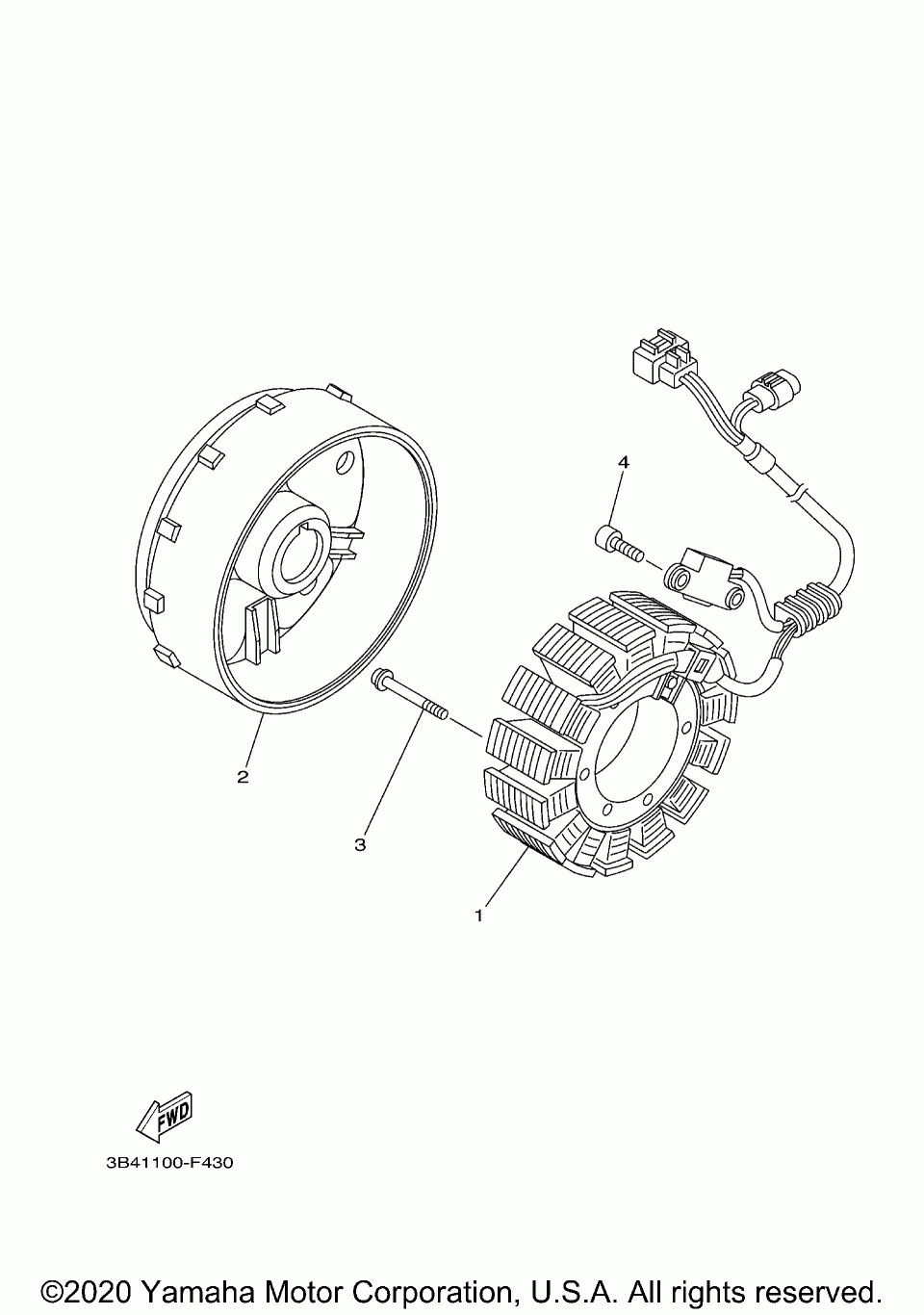 4

2

3

1

FWD

3B41100-F430

©2020 Yamaha Motor Corporation, U.S.A. All rights reserved.