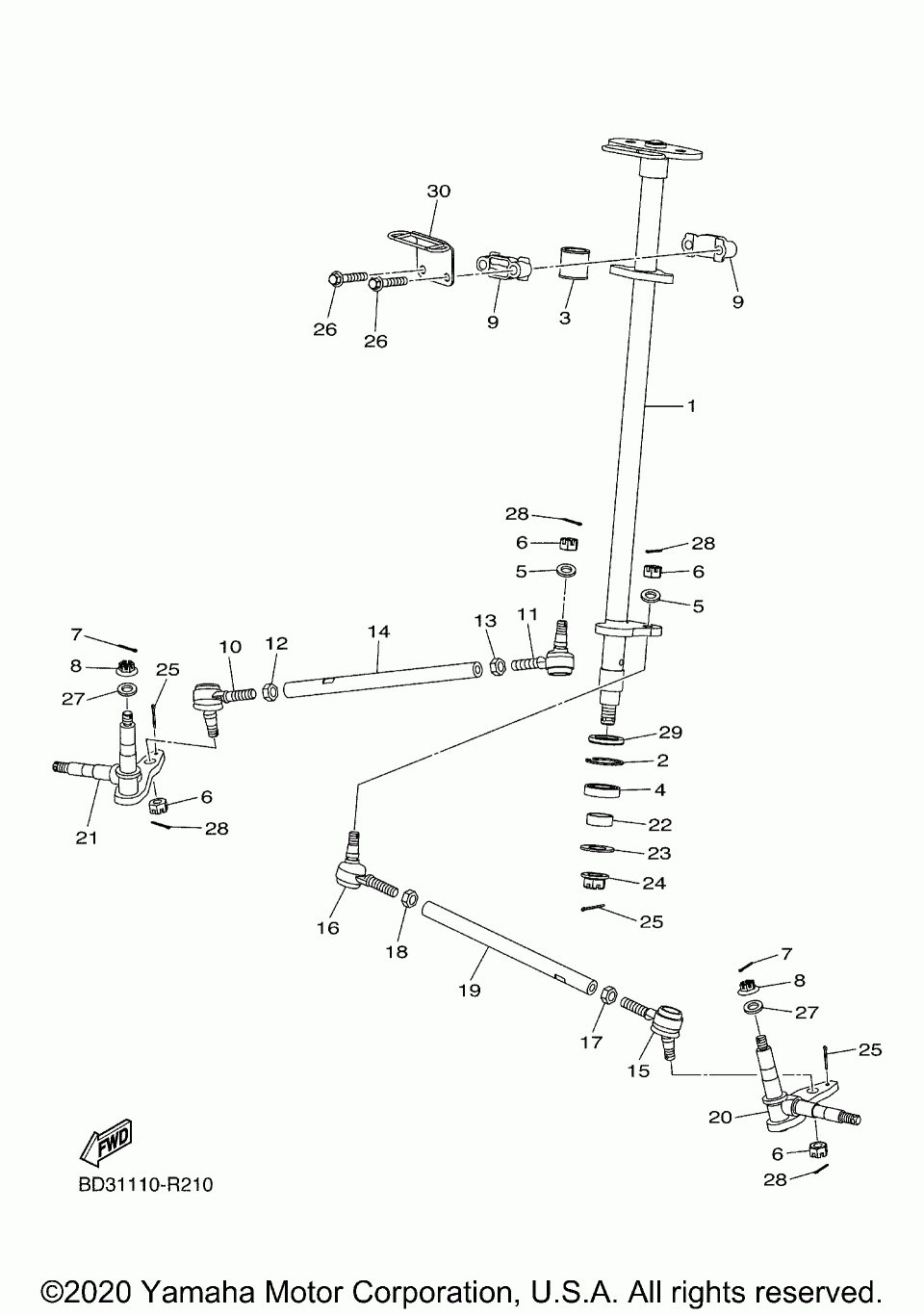 30

26

26

9

3

9

1

28

6

5

28

6

5

7

8

27

25

10

12

14

13

11

29

2

4

22

23

24

25

21

6

28

16

18

19

17

15

7

8

27

25

20

6

28

FWD

BD31110-R210

©2020 Yamaha Motor Corporation, U.S.A. All rights reserved.