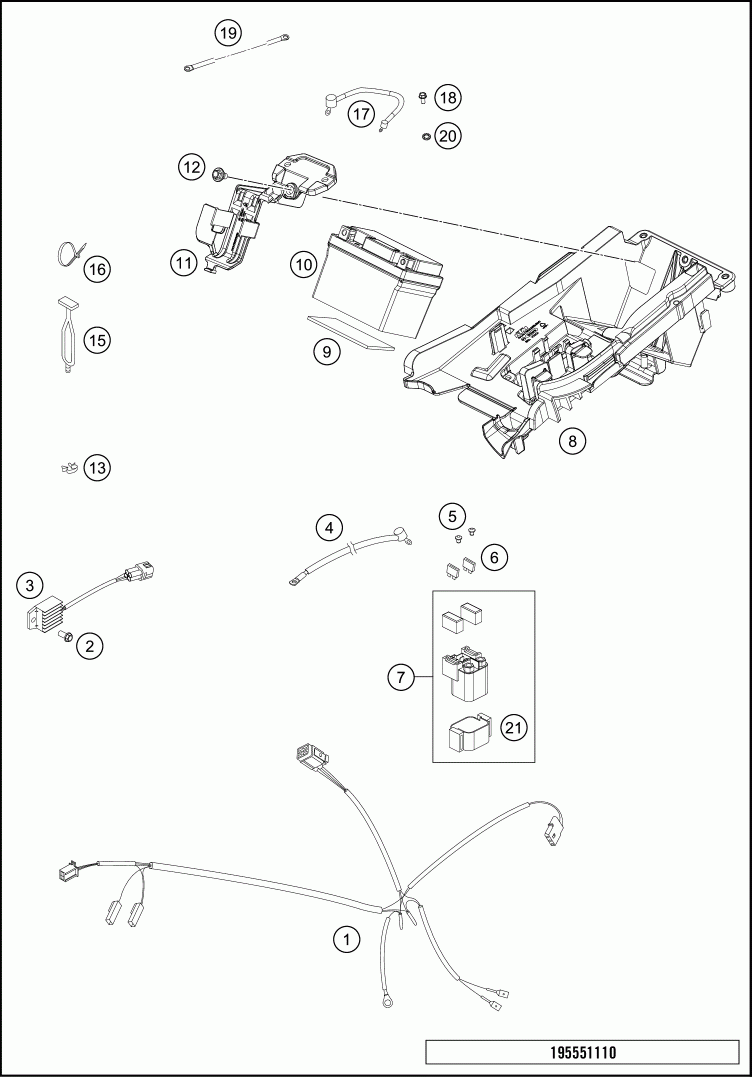 19
17
18
20
12
11
10
16
15
9
8
13
4
5
6
3
2
7
21
1
195551110