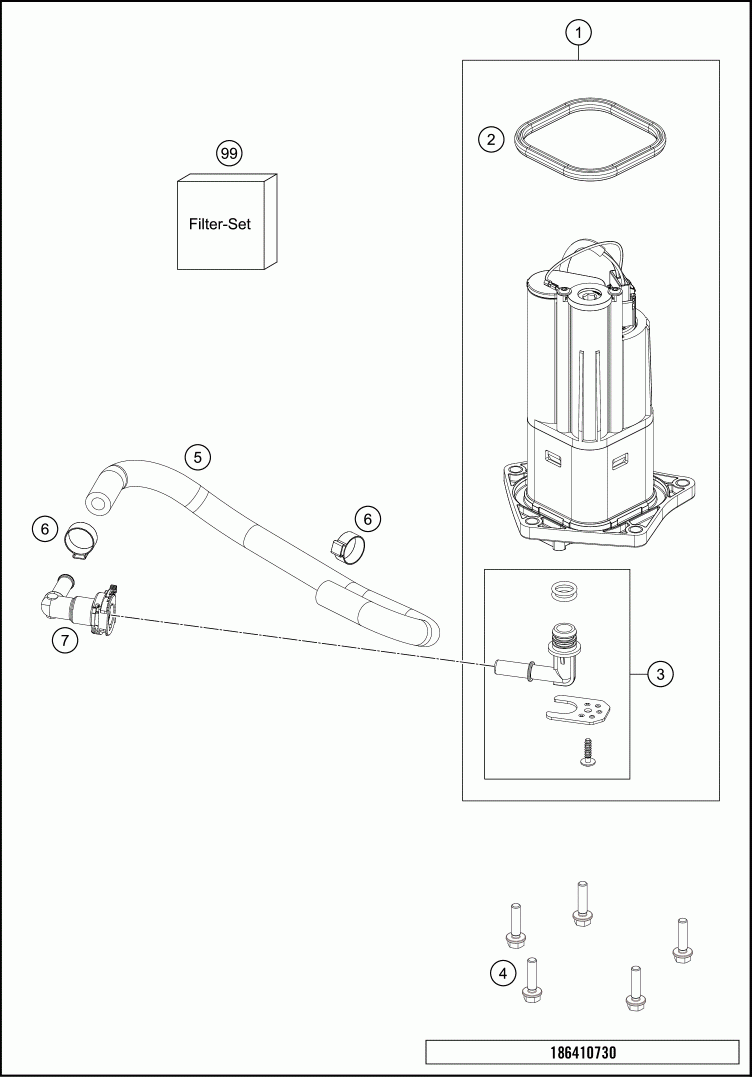 1
2
99
Filter-Set
5
6
6
7
3
4
186410730