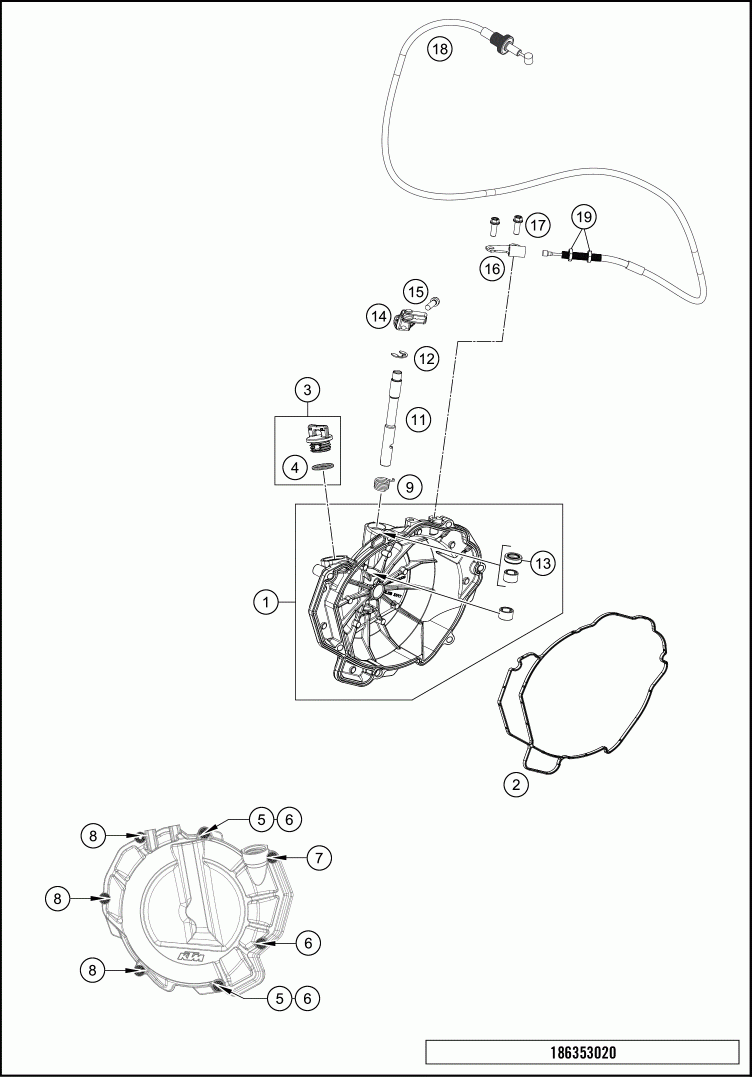 18
17
19
16
15
14
12
3
11
4
9
13
1
2
8
5
6
7
8
6
8
5
6
KTM
186353020