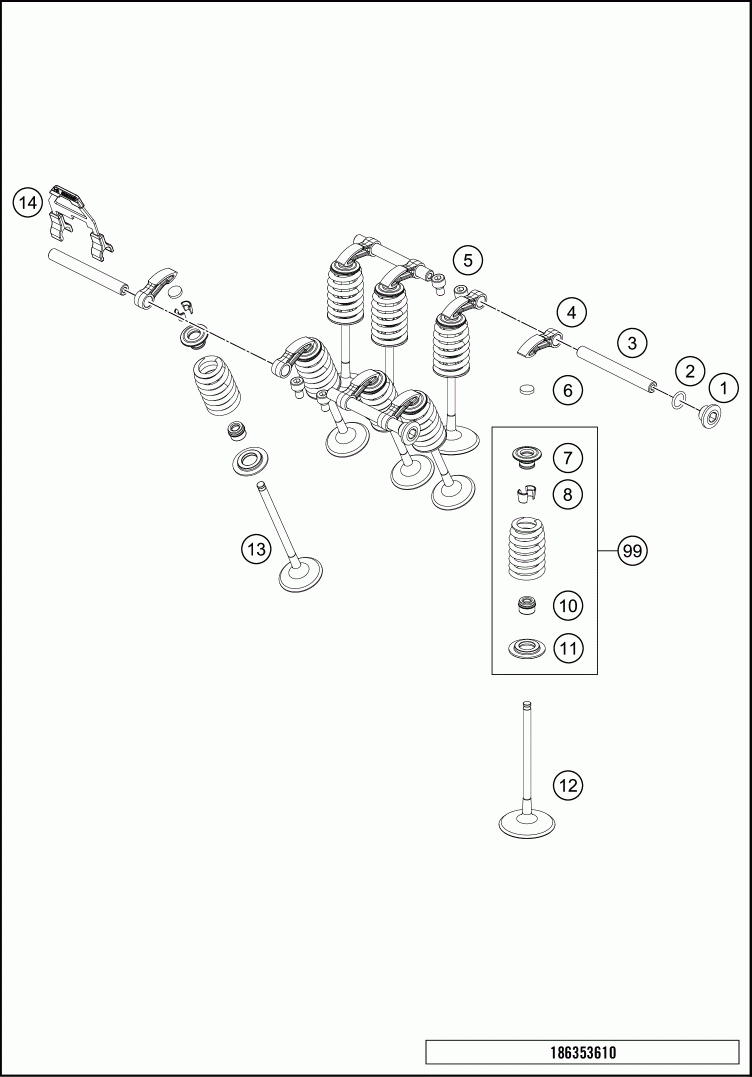 14
5
4
3
2
1
6
7
8
99
10
11
13
12
186353610