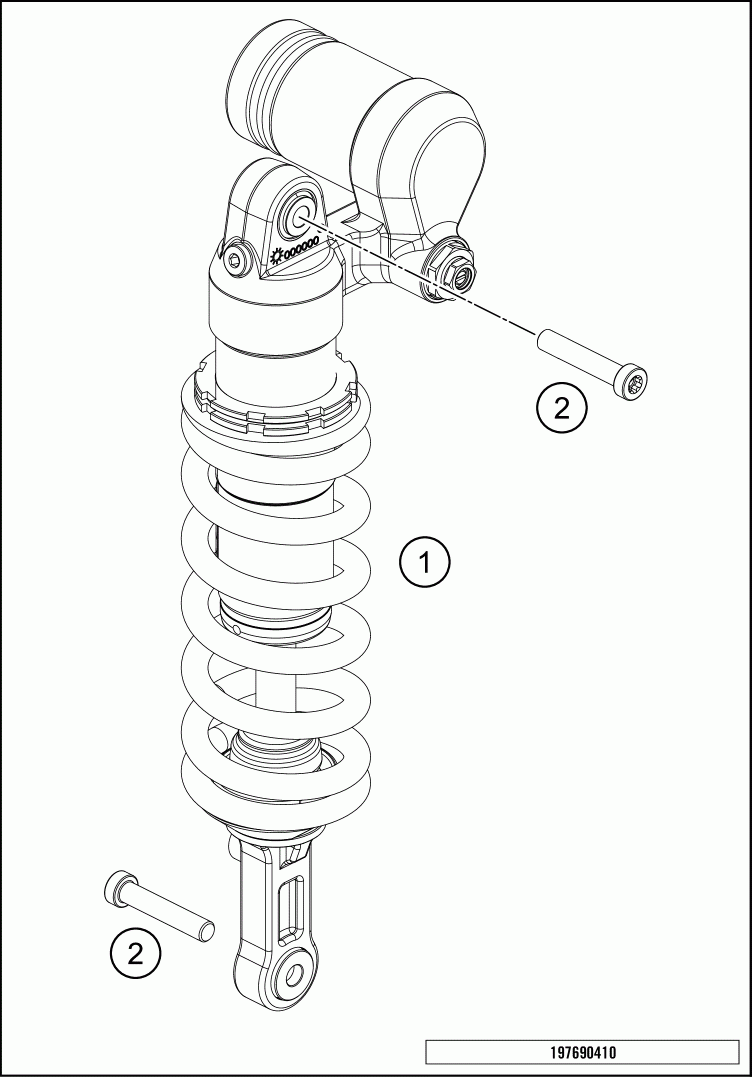 2

1

2

197690410