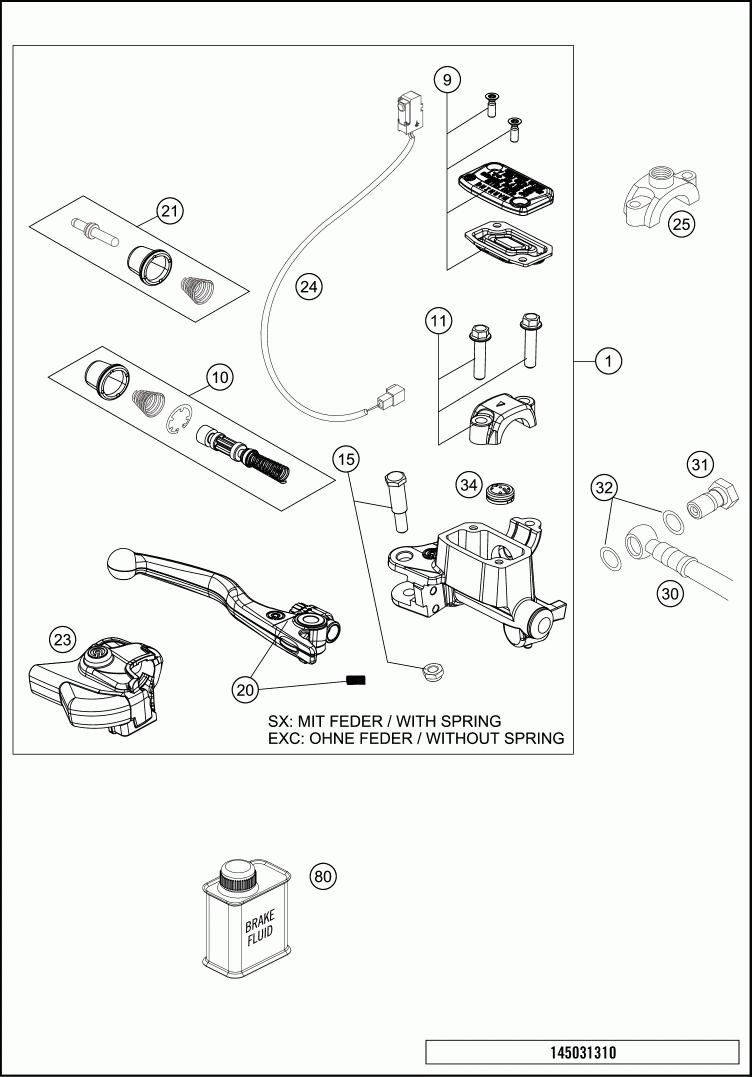 9

21

25

24

11

1

10

15

34

31

32

30

23

20

SX: MIT FEDER / WITH SPRING
EXC: OHNE FEDER / WITHOUT SPRING

80

BRAKE FLUID

145031310